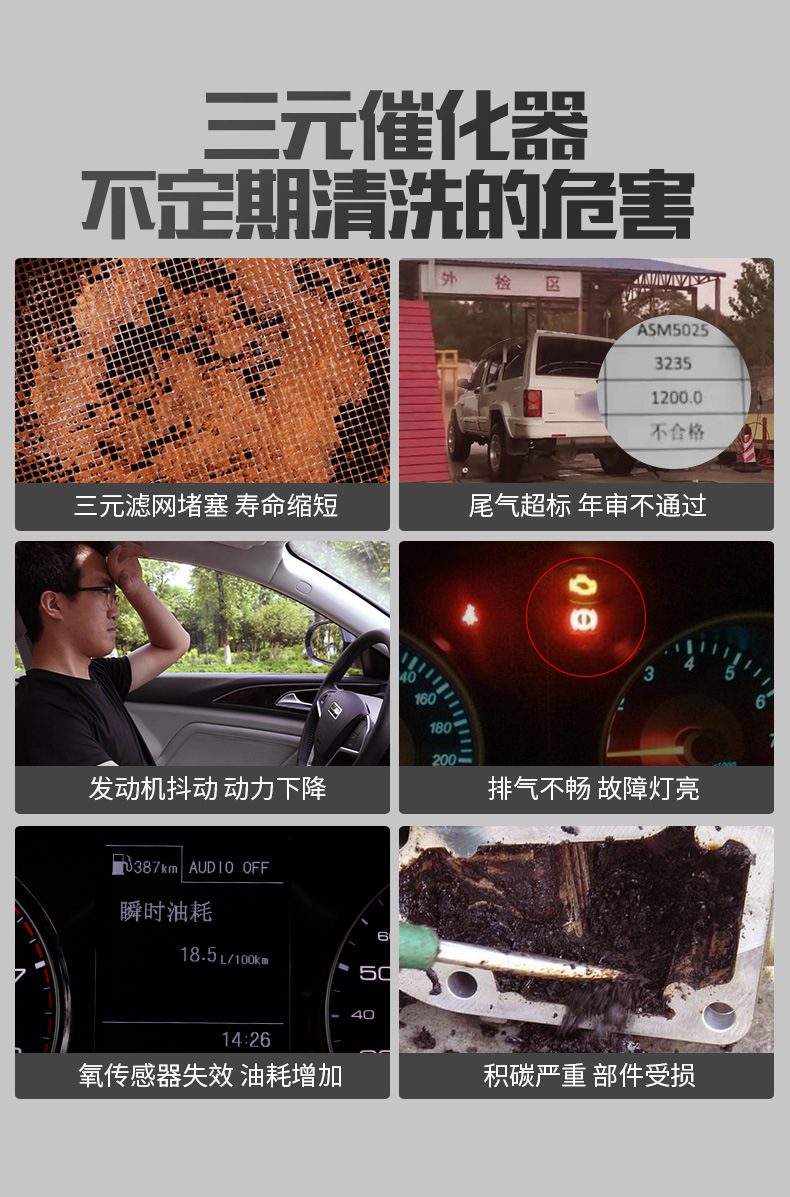 三元催化器
不定期清洗的危害

三元滤网堵塞 寿命缩短

外 检 区

ASM5025
3235
1200.0
不合格

尾气超标 年审不通过

发动机抖动 动力下降

40
160
180
200
3
4
5
6

排气不畅 故障灯亮

387km AUDIO OFF
瞬时油耗
18.5 L/100km
14:26
50
40

氧传感器失效 油耗增加

积碳严重 部件受损