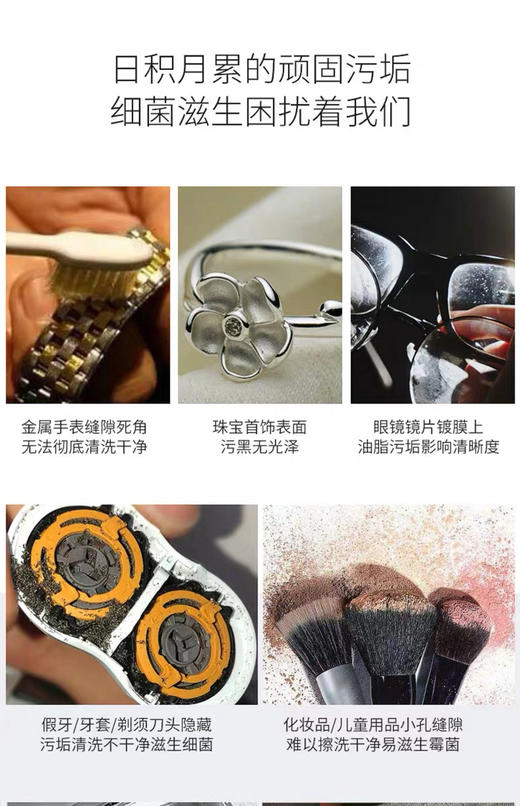 日积月累的顽固污垢
细菌滋生困扰着我们

金属手表缝隙死角
无法彻底清洗干净

珠宝首饰表面
污黑无光泽

眼镜镜片镀膜上
油脂污垢影响清晰度

假牙/牙套/剃须刀头隐藏
污垢清洗不干净滋生细菌

化妆品/儿童用品小孔缝隙
难以擦洗干净易滋生霉菌