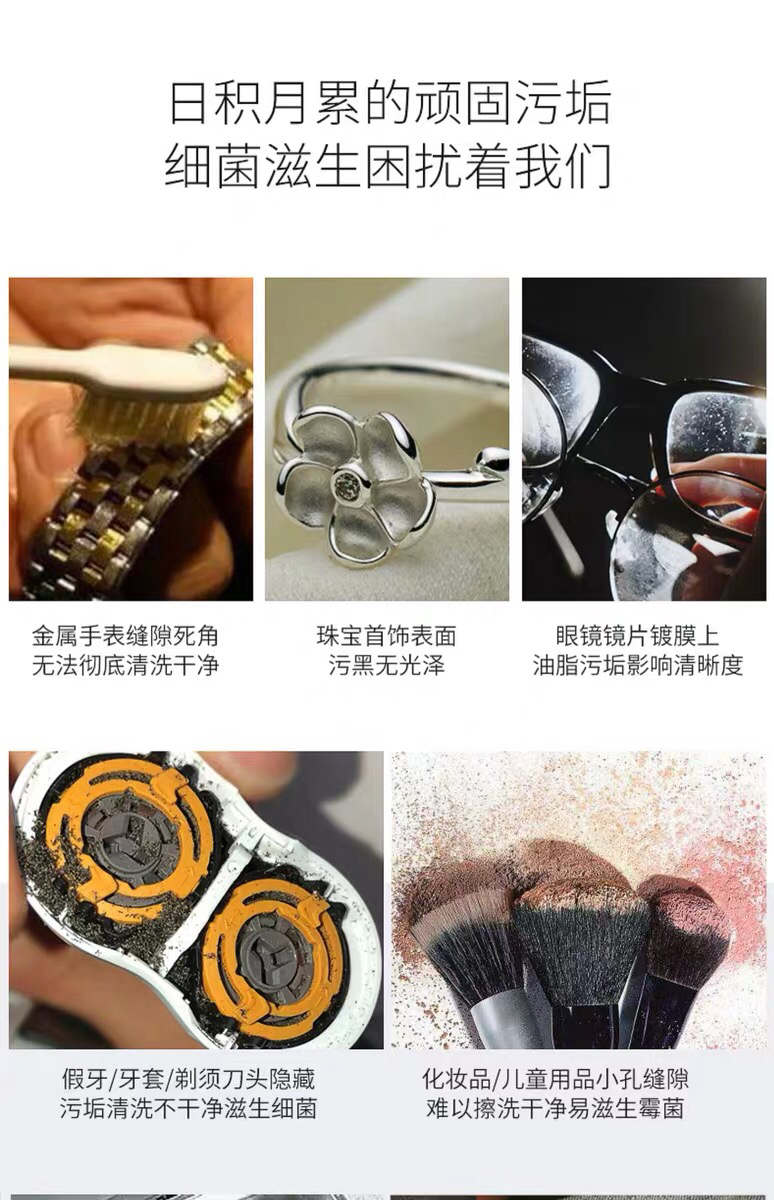 日积月累的顽固污垢
细菌滋生困扰着我们

金属手表缝隙死角
无法彻底清洗干净

珠宝首饰表面
污黑无光泽

眼镜镜片镀膜上
油脂污垢影响清晰度

假牙/牙套/剃须刀头隐藏
污垢清洗不干净滋生细菌

化妆品/儿童用品小孔缝隙
难以擦洗干净易滋生霉菌