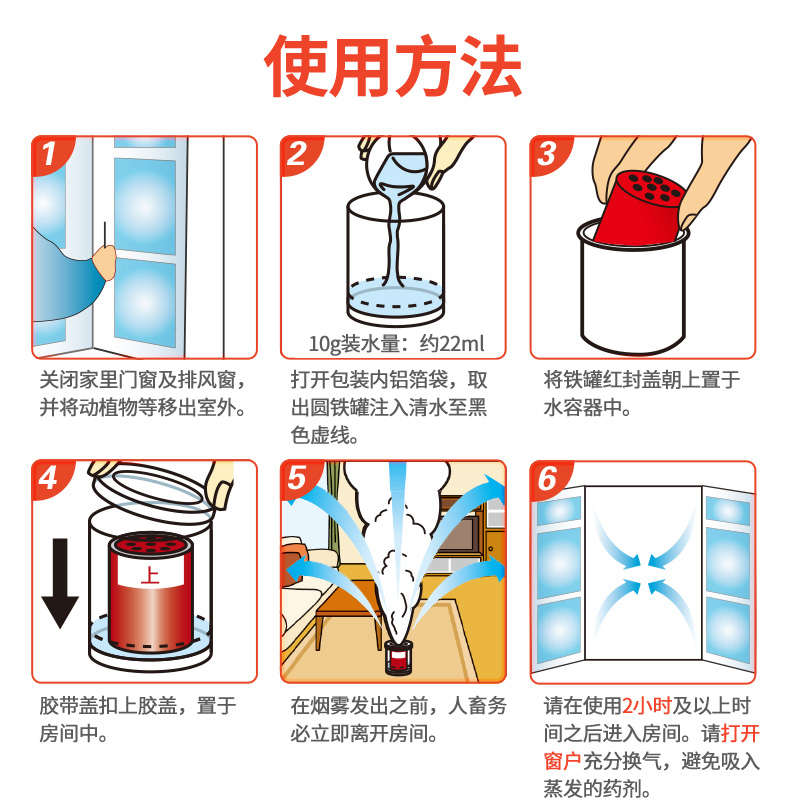 使用方法

1

关闭家里门窗及排风窗，并将动植物等移出室外。

2

10g装水量：约22ml

打开包装内铝箔袋，取出圆铁罐注入清水至黑色虚线。

3

将铁罐红封盖朝上置于水容器中。

4

上

胶带盖扣上胶盖，置于房间中。

5

在烟雾发出之前，人畜务必立即离开房间。

6

请在使用2小时及以上时间之后进入房间。请打开窗户充分换气，避免吸入蒸发的药剂。