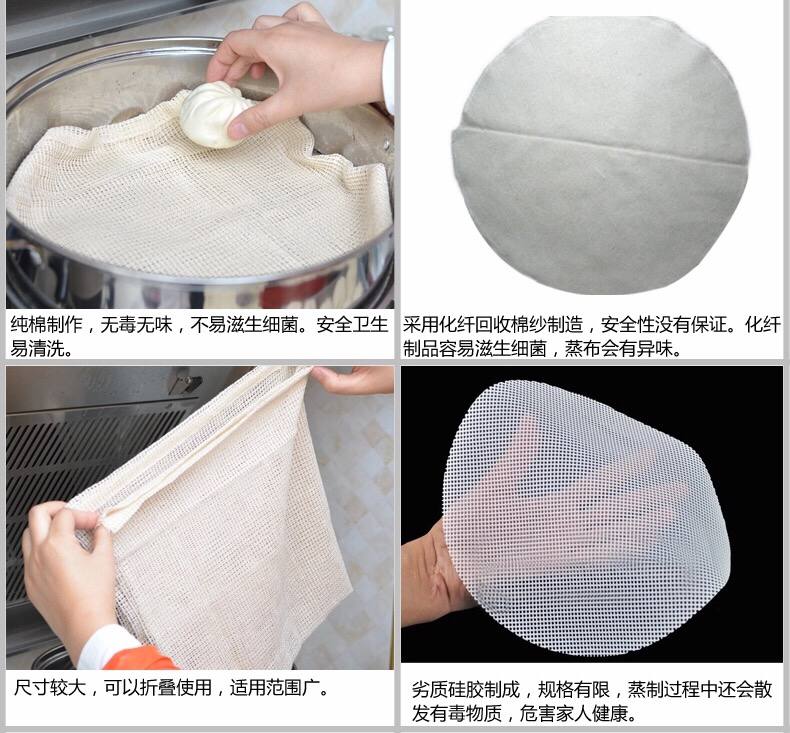 纯棉制作，无毒无味，不易滋生细菌。安全卫生易清洗。

采用化纤回收棉纱制造，安全性没有保证。化纤制品容易滋生细菌，蒸布会有异味。

尺寸较大，可以折叠使用，适用范围广。

劣质硅胶制成，规格有限，蒸制过程中还会散发有毒物质，危害家人健康。