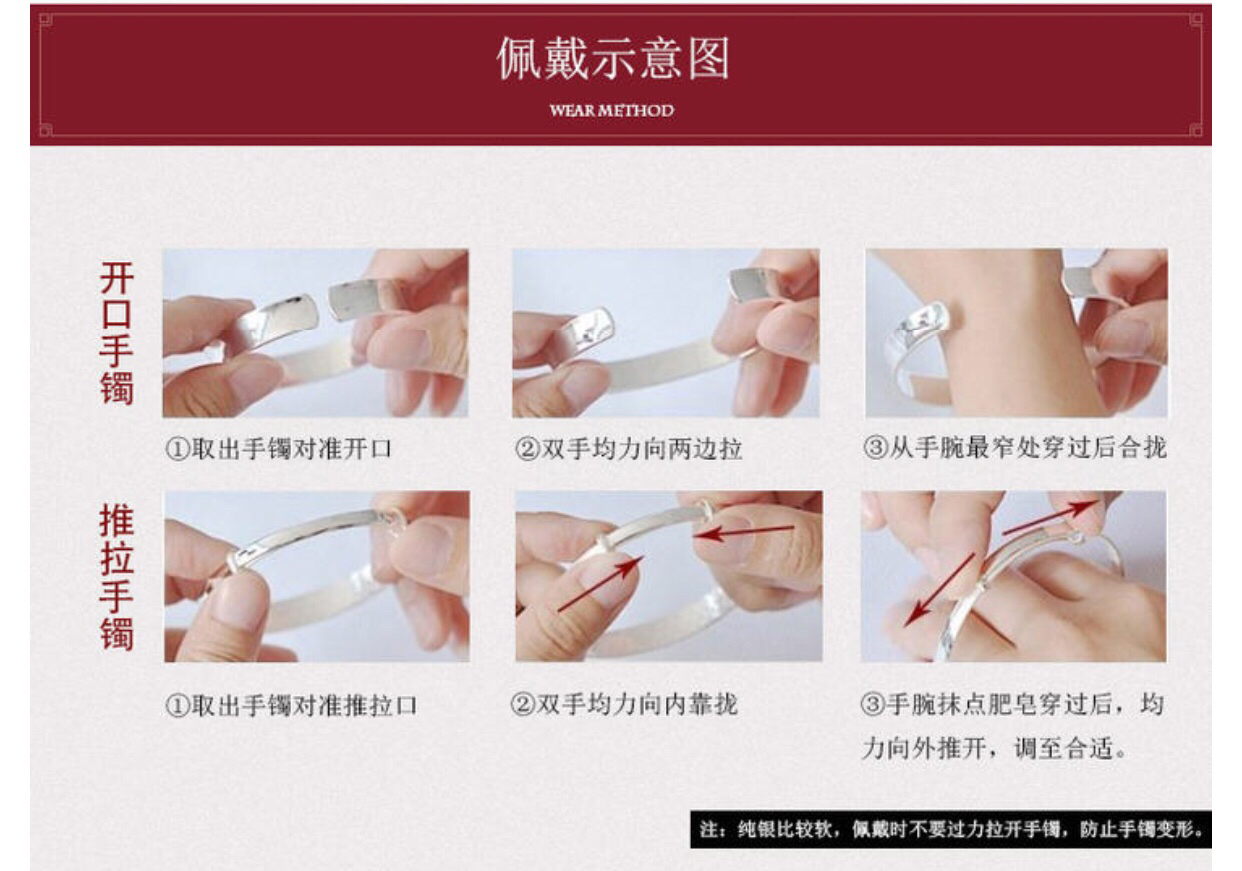 佩戴示意图
WEAR METHOD

开口手镯

①取出手镯对准开口

②双手均力向两边拉

③从手腕最窄处穿过后合拢

推拉手镯

①取出手镯对准推拉口

②双手均力向内靠拢

③手腕抹点肥皂穿过后，均力向外推开，调至合适。

注：纯银比较软，佩戴时不要过力拉开手镯，防止手镯变形。