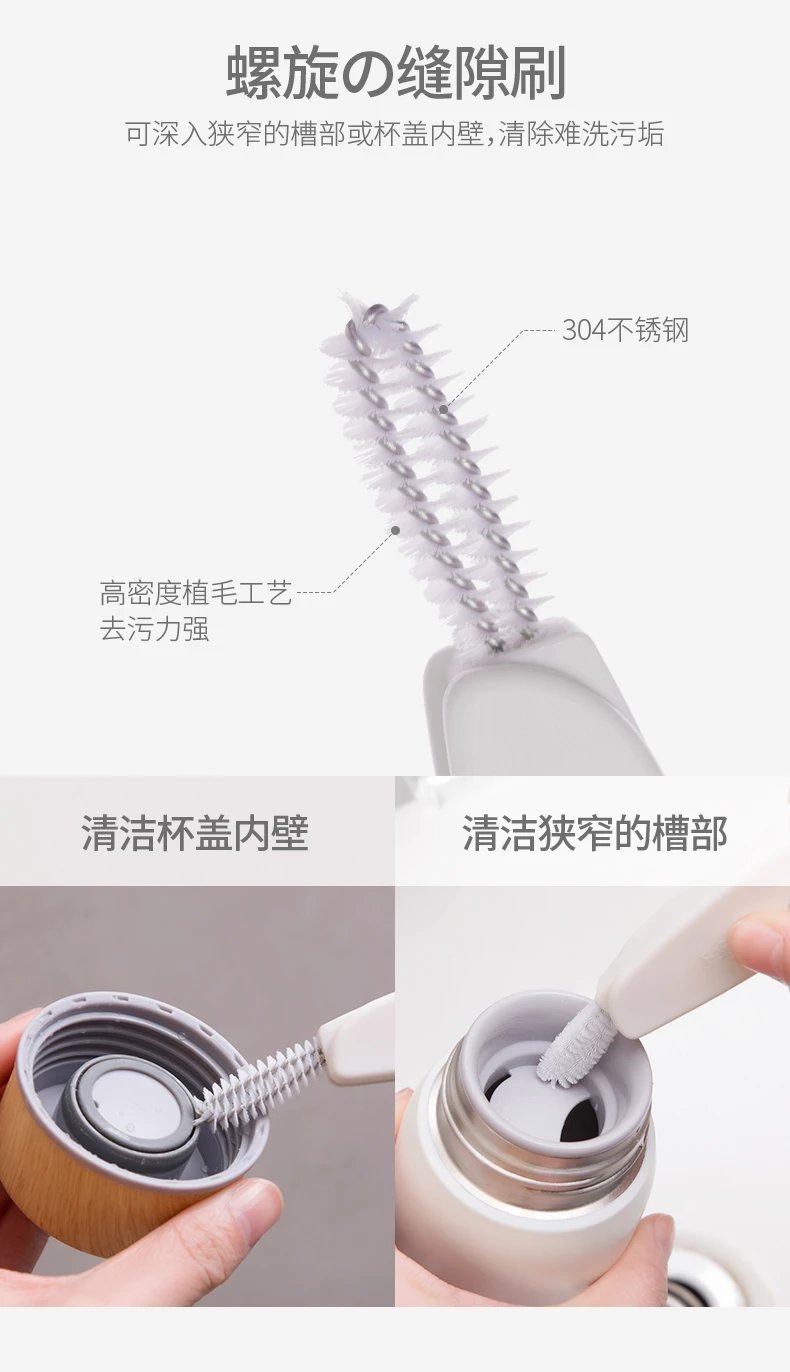 螺旋の缝隙刷

可深入狭窄的槽部或杯盖内壁，清除难洗污垢

304不锈钢

高密度植毛工艺
去污力强

清洁杯盖内壁

清洁狭窄的槽部