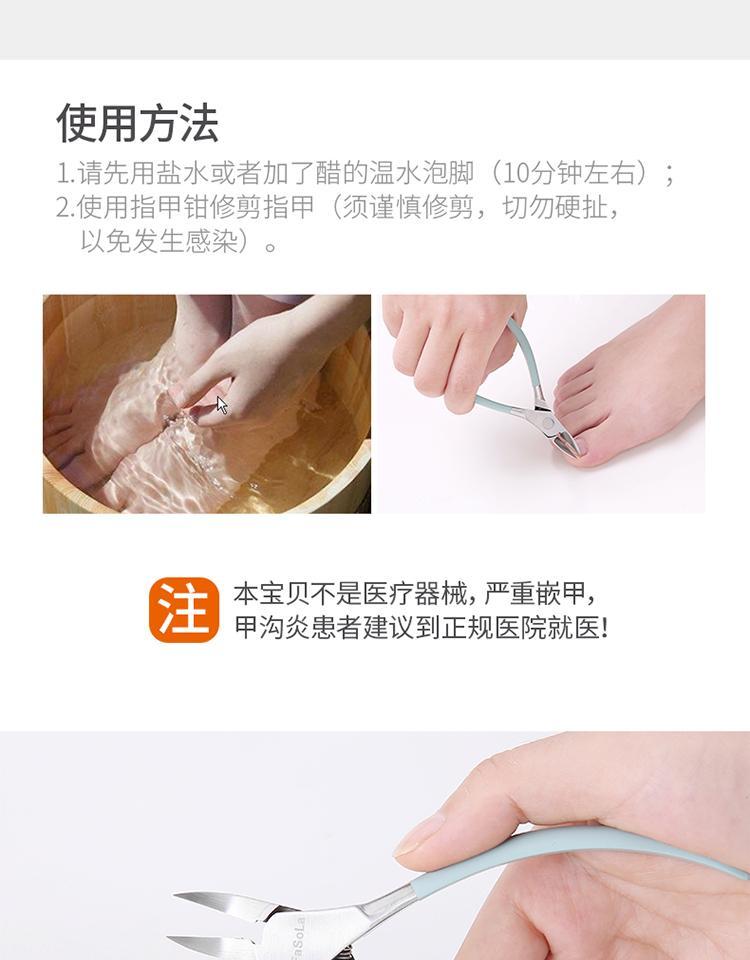 使用方法

1.请先用盐水或者加了醋的温水泡脚（10分钟左右）；
2.使用指甲钳修剪指甲（须谨慎修剪，切勿硬扯，以免发生感染）。

注

本宝贝不是医疗器械，严重嵌甲，甲沟炎患者建议到正规医院就医！

FaSoLa