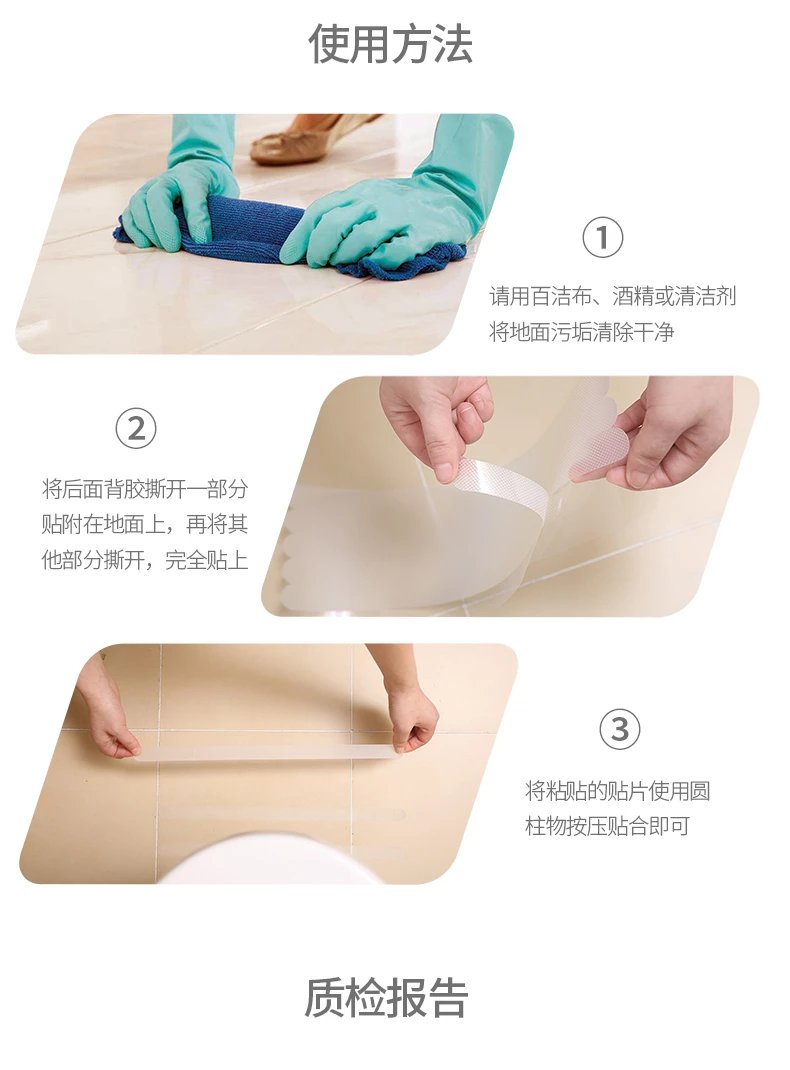 使用方法

①

请用百洁布、酒精或清洁剂将地面污垢清除干净

②

将后面背胶撕开一部分贴附在地面上，再将其他部分撕开，完全贴上

③

将粘贴的贴片使用圆柱物按压贴合即可

质检报告