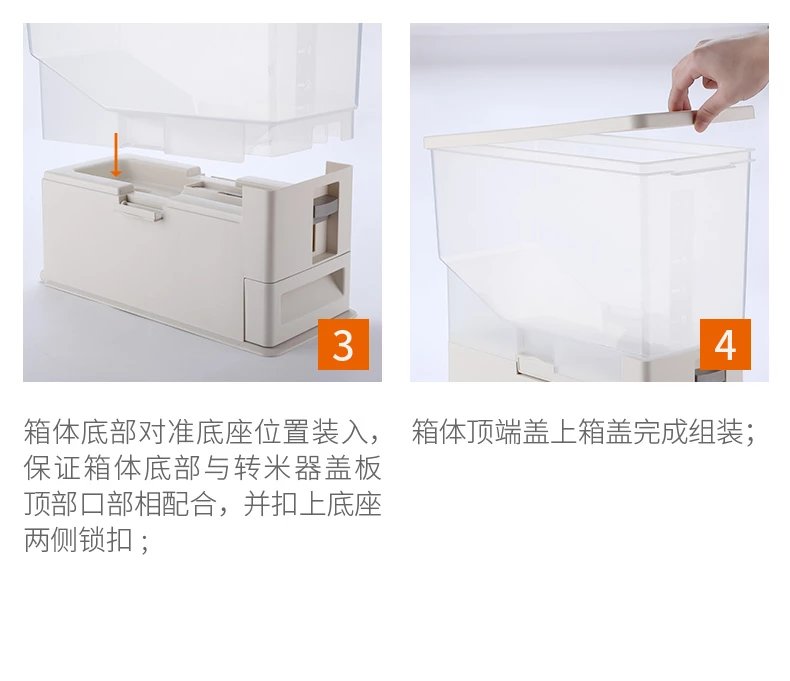 3

箱体底部对准底座位置装入，保证箱体底部与转米器盖板顶部口部相配合，并扣上底座两侧锁扣；

4

箱体顶端盖上箱盖完成组装；