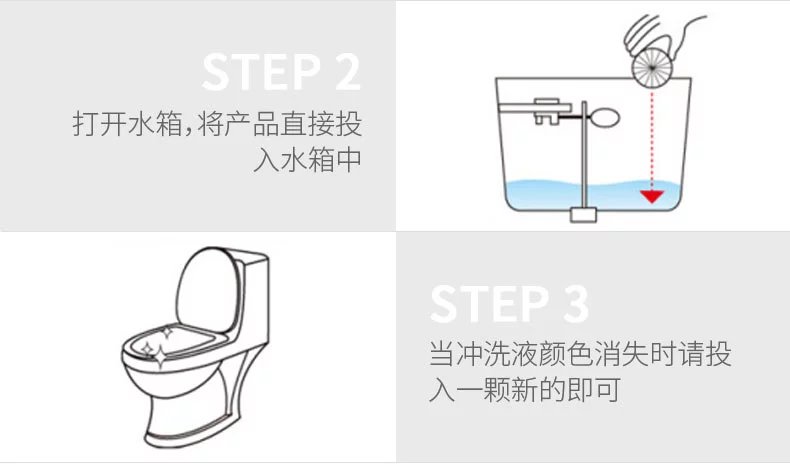 STEP 2
打开水箱,将产品直接投入水箱中

STEP 3
当冲洗液颜色消失时请投入一颗新的即可