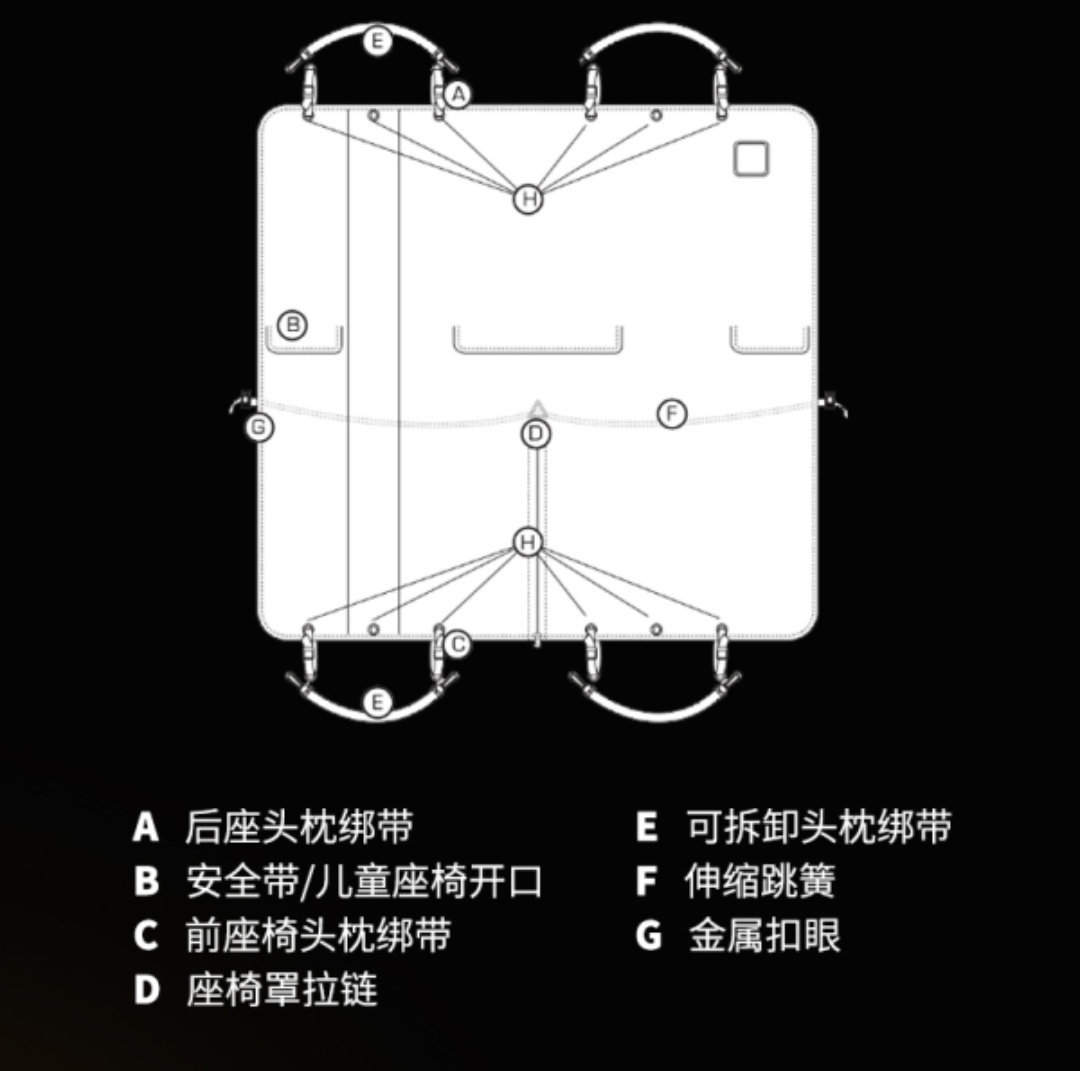 E
A
H
B
G
D
F
H
C
E

A 后座头枕绑带
B 安全带/儿童座椅开口
C 前座椅头枕绑带
D 座椅罩拉链

E 可拆卸头枕绑带
F 伸缩跳簧
G 金属扣眼