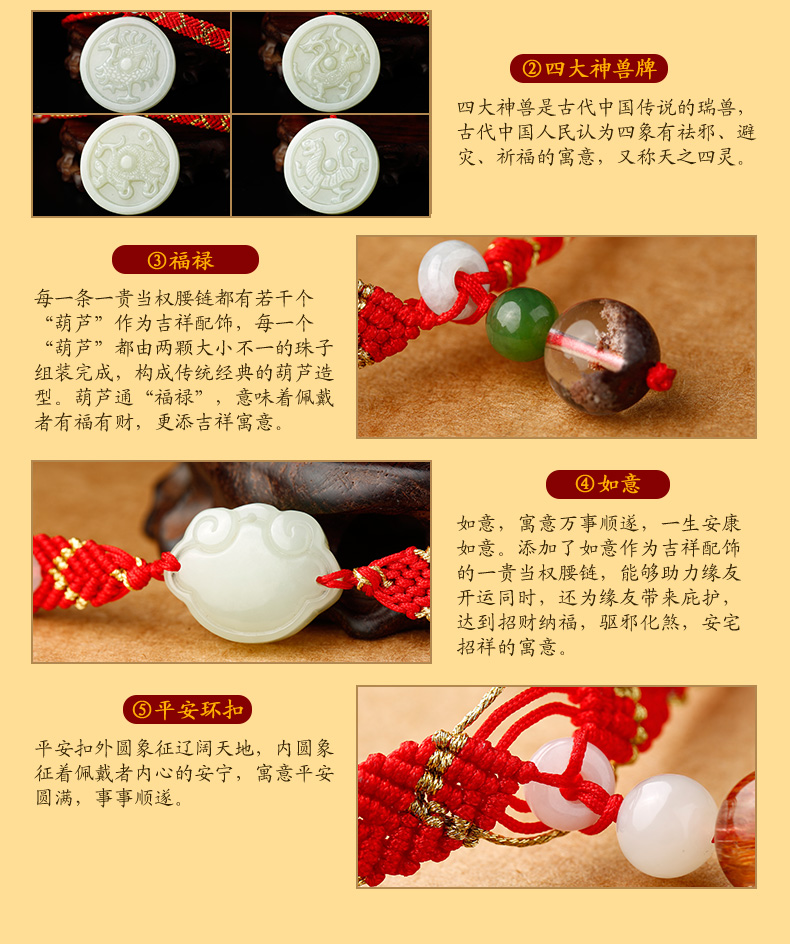 ②四大神兽牌

四大神兽是古代中国传说的瑞兽，古代中国人民认为四象有祛邪、避灾、祈福的寓意，又称天之四灵。

③福禄

每一条一贵当权腰链都有若干个“葫芦”作为吉祥配饰，每一个“葫芦”都由两颗大小不一的珠子组装完成，构成传统经典的葫芦造型。葫芦通“福禄”，意味着佩戴者有福有财，更添吉祥寓意。

④如意

如意，寓意万事顺遂，一生安康如意。添加了如意作为吉祥配饰的一贵当权腰链，能够助力缘友开运同时，还为缘友带来庇护，达到招财纳福，驱邪化煞，安宅招祥的寓意。

⑤平安环扣

平安扣外圆象征辽阔天地，内圆象征着佩戴者内心的安宁，寓意平安圆满，事事顺遂。