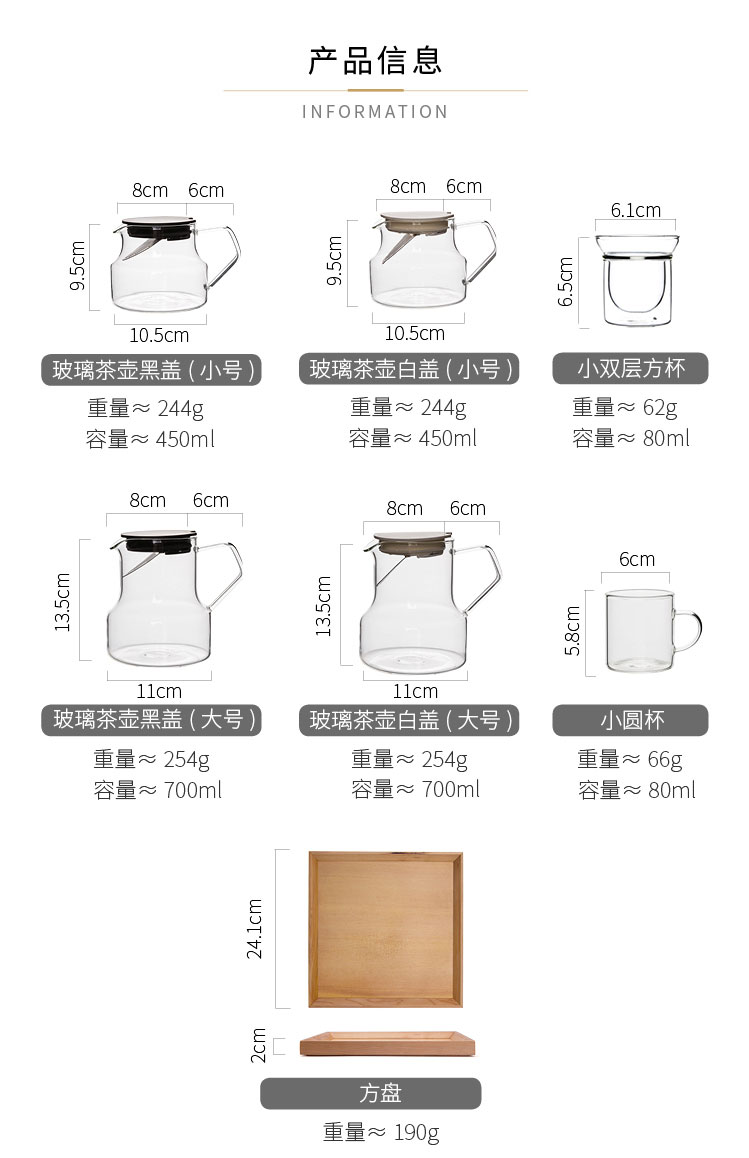 产品信息

INFORMATION

8cm 6cm
9.5cm
10.5cm
玻璃茶壶黑盖（小号）
重量≈ 244g
容量≈ 450ml

8cm 6cm
9.5cm
10.5cm
玻璃茶壶白盖（小号）
重量≈ 244g
容量≈ 450ml

6.1cm
6.5cm
小双层方杯
重量≈ 62g
容量≈ 80ml

8cm 6cm
13.5cm
11cm
玻璃茶壶黑盖（大号）
重量≈ 254g
容量≈ 700ml

8cm 6cm
13.5cm
11cm
玻璃茶壶白盖（大号）
重量≈ 254g
容量≈ 700ml

6cm
5.8cm
小圆杯
重量≈ 66g
容量≈ 80ml

24.1cm
2cm
方盘
重量≈ 190g