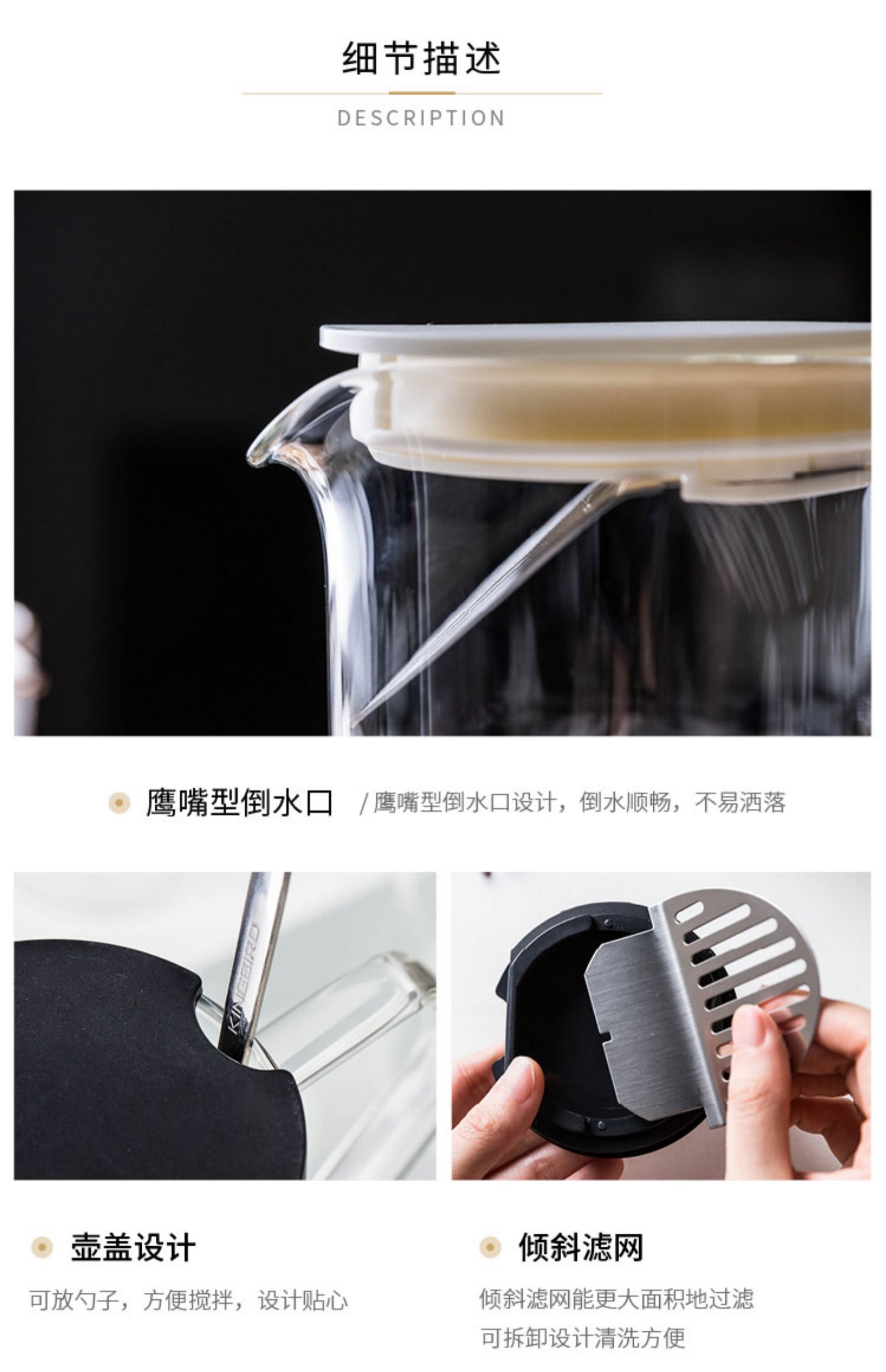 细节描述

DESCRIPTION

鹰嘴型倒水口 / 鹰嘴型倒水口设计，倒水顺畅，不易洒落

KINGBIRD

壶盖设计

可放勺子，方便搅拌，设计贴心

倾斜滤网

倾斜滤网能更大面积地过滤
可拆卸设计清洗方便