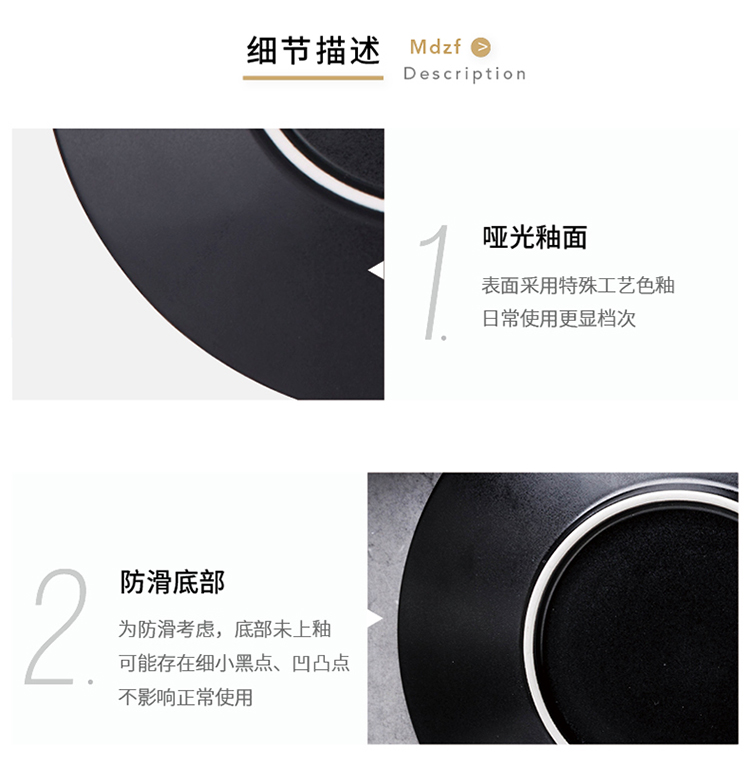 细节描述 Mdzf >
Description

1.

哑光釉面

表面采用特殊工艺色釉
日常使用更显档次

2.

防滑底部

为防滑考虑，底部未上釉
可能存在细小黑点、凹凸点
不影响正常使用