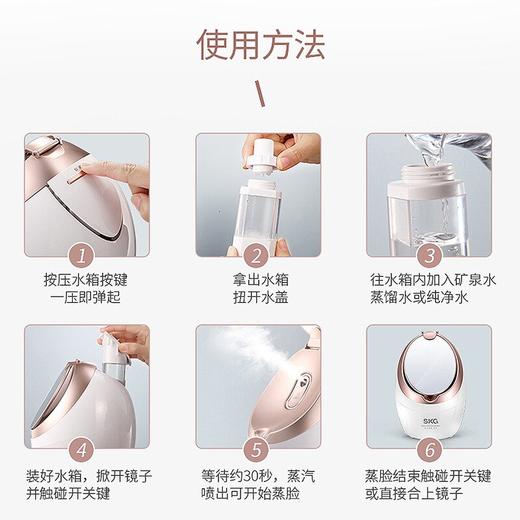 使用方法

1
按压水箱按键
一压即弹起

2
拿出水箱
扭开水盖

3
往水箱内加入矿泉水
蒸馏水或纯净水

4
装好水箱，掀开镜子
并触碰开关键

5
等待约30秒，蒸汽
喷出可开始蒸脸

SKG

6
蒸脸结束触碰开关键
或直接合上镜子