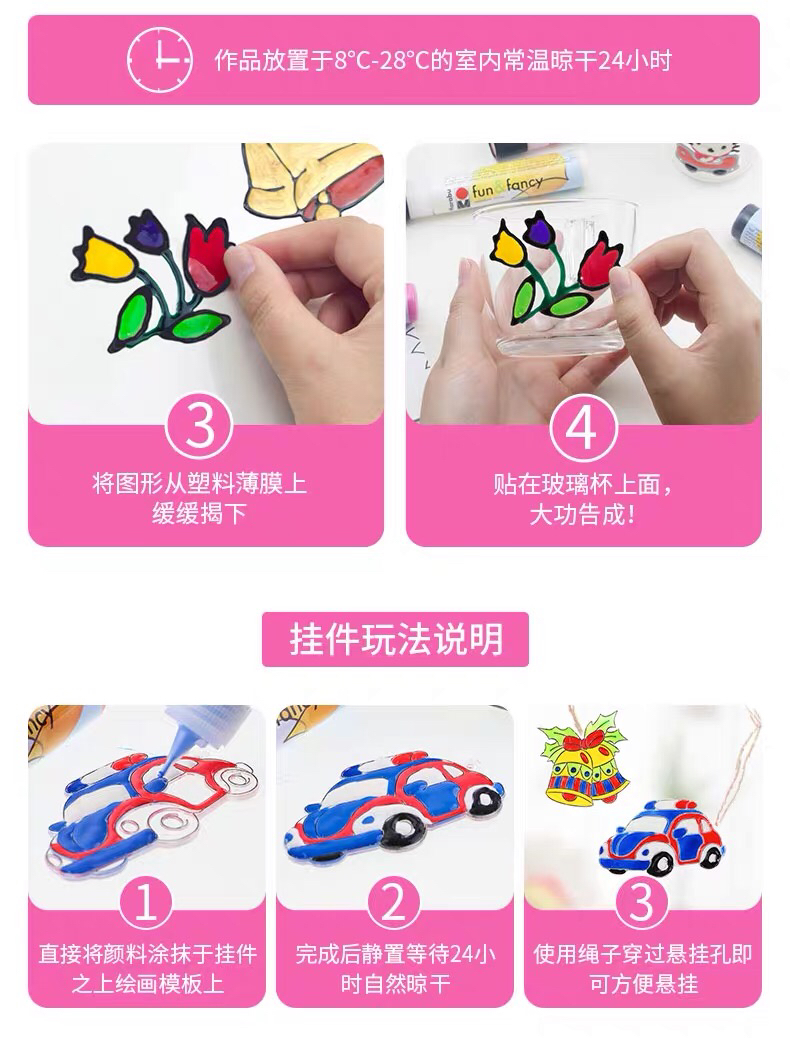 作品放置于8°C-28°C的室内常温晾干24小时

fun&fancy

3
将图形从塑料薄膜上缓缓揭下

4
贴在玻璃杯上面，大功告成！

挂件玩法说明

1
直接将颜料涂抹于挂件之上绘画模板上

2
完成后静置等待24小时自然晾干

3
使用绳子穿过悬挂孔即可方便悬挂