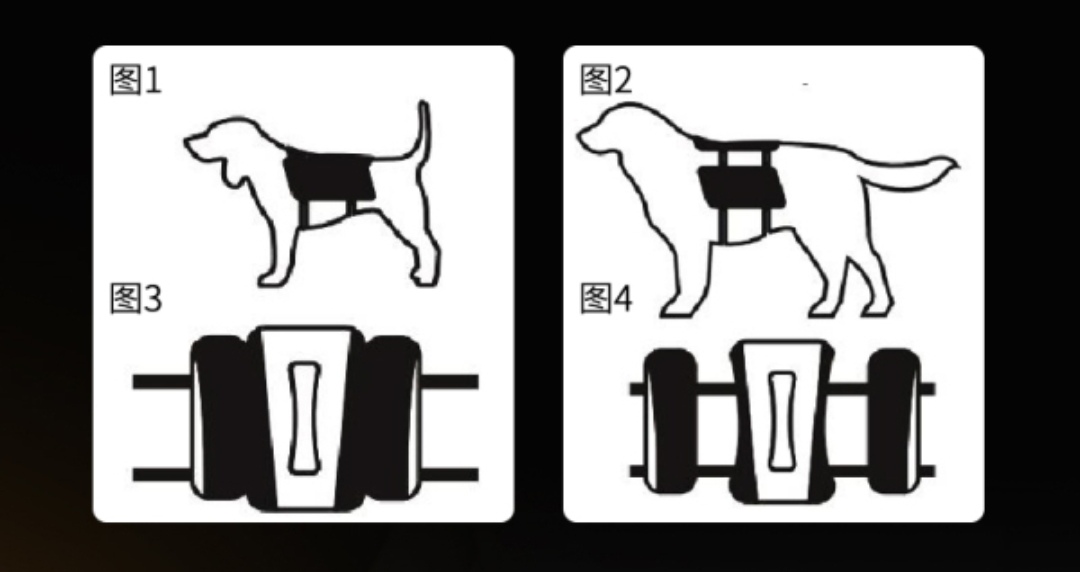 图1

图3

图2

图4