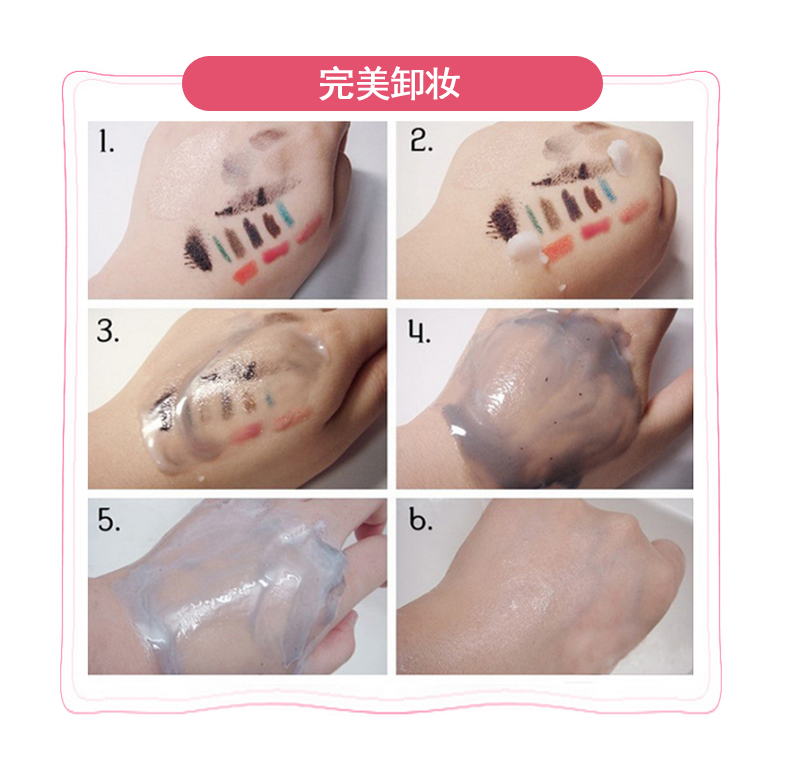 完美卸妆

1.

2.

3.

4.

5.

6.