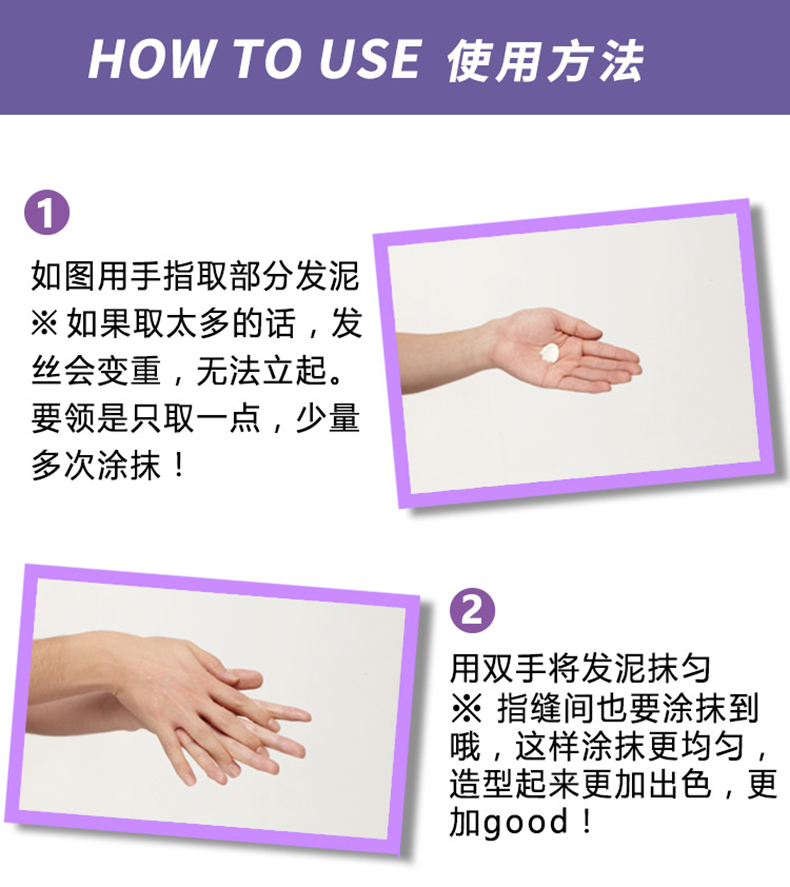 HOW TO USE 使用方法

1

如图用手指取部分发泥
※ 如果取太多的话，发丝会变重，无法立起。要领是只取一点，少量多次涂抹！

2

用双手将发泥抹匀
※ 指缝间也要涂抹到哦，这样涂抹更均匀，造型起来更加出色，更加good！