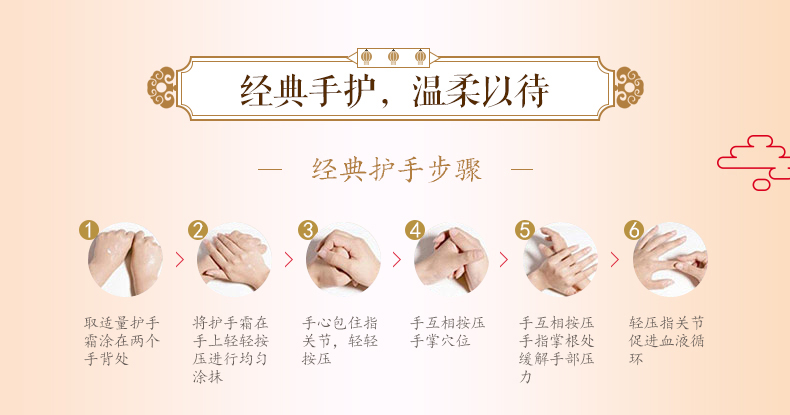 经典手护，温柔以待

— 经典护手步骤 —

1
取适量护手霜涂在两个手背处

2
将护手霜在手上轻轻按压进行均匀涂抹

3
手心包住指关节，轻轻按压

4
手互相按压手掌穴位

5
手互相按压手指掌根处缓解手部压力

6
轻压指关节促进血液循环