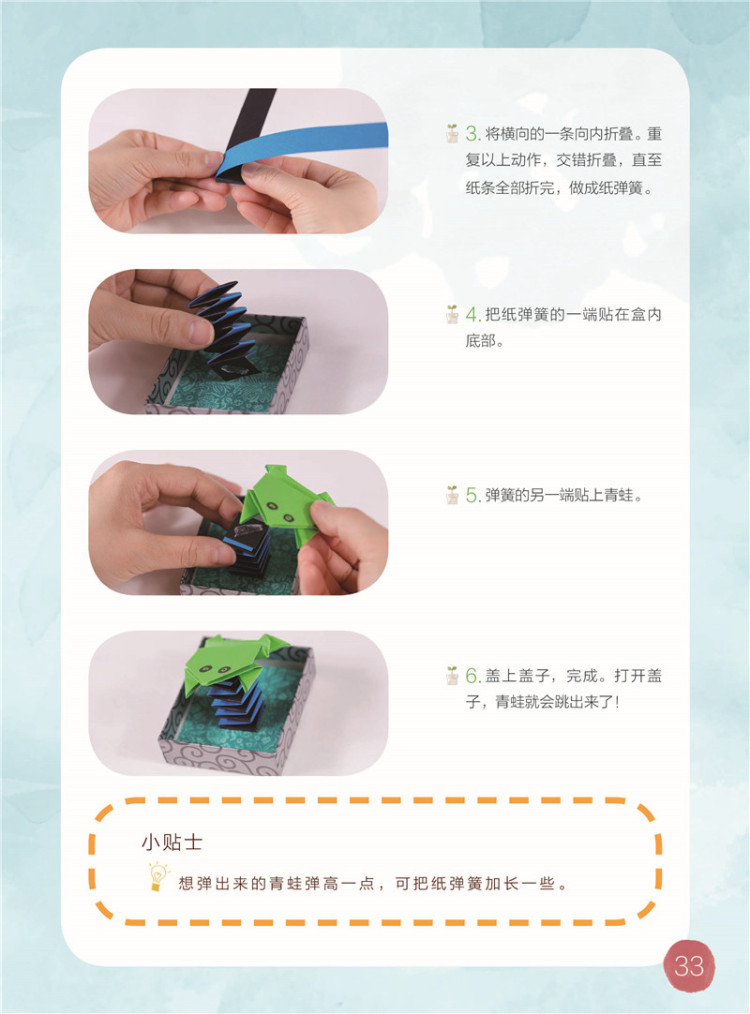 3. 将横向的一条向内折叠。重复以上动作，交错折叠，直至纸条全部折完，做成纸弹簧。

4. 把纸弹簧的一端贴在盒内底部。

5. 弹簧的另一端贴上青蛙。

6. 盖上盖子，完成。打开盖子，青蛙就会跳出来了！

小贴士

想弹出来的青蛙弹高一点，可把纸弹簧加长一些。

33