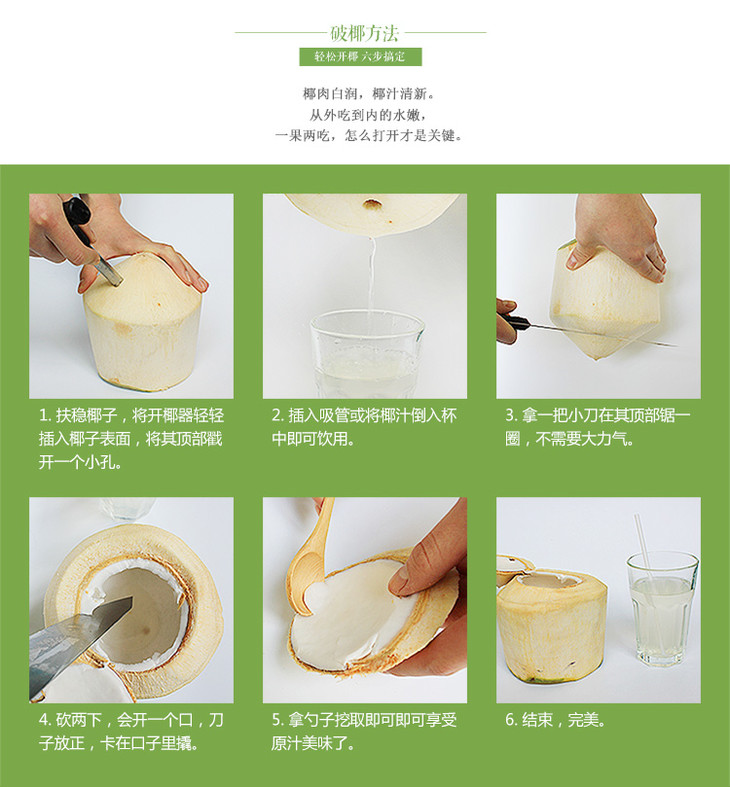 破椰方法

轻松开椰 六步搞定

椰肉白润，椰汁清新。
从外吃到内的水嫩，
一果两吃，怎么打开才是关键。

1. 扶稳椰子，将开椰器轻轻插入椰子表面，将其顶部戳开一个小孔。

2. 插入吸管或将椰汁倒入杯中即可饮用。

3. 拿一把小刀在其顶部锯一圈，不需要大力气。

4. 砍两下，会开一个口，刀子放正，卡在口子里撬。

5. 拿勺子挖取即可即可享受原汁美味了。

6. 结束，完美。