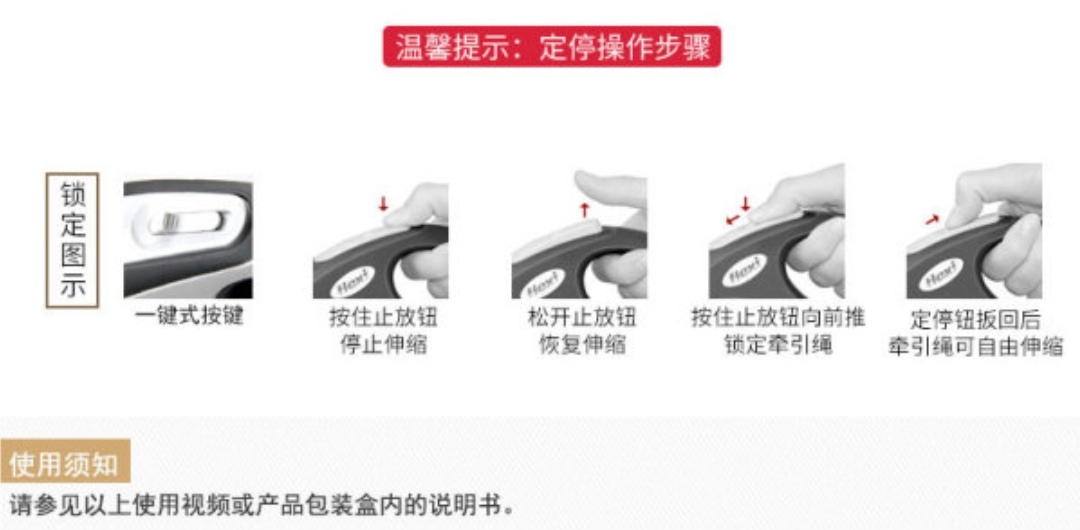 温馨提示：定停操作步骤

锁定图示

一键式按键

flexi

按住止放钮
停止伸缩

flexi

松开止放钮
恢复伸缩

flexi

按住止放钮向前推
锁定牵引绳

flexi

定停钮扳回后
牵引绳可自由伸缩

使用须知

请参见以上使用视频或产品包装盒内的说明书。