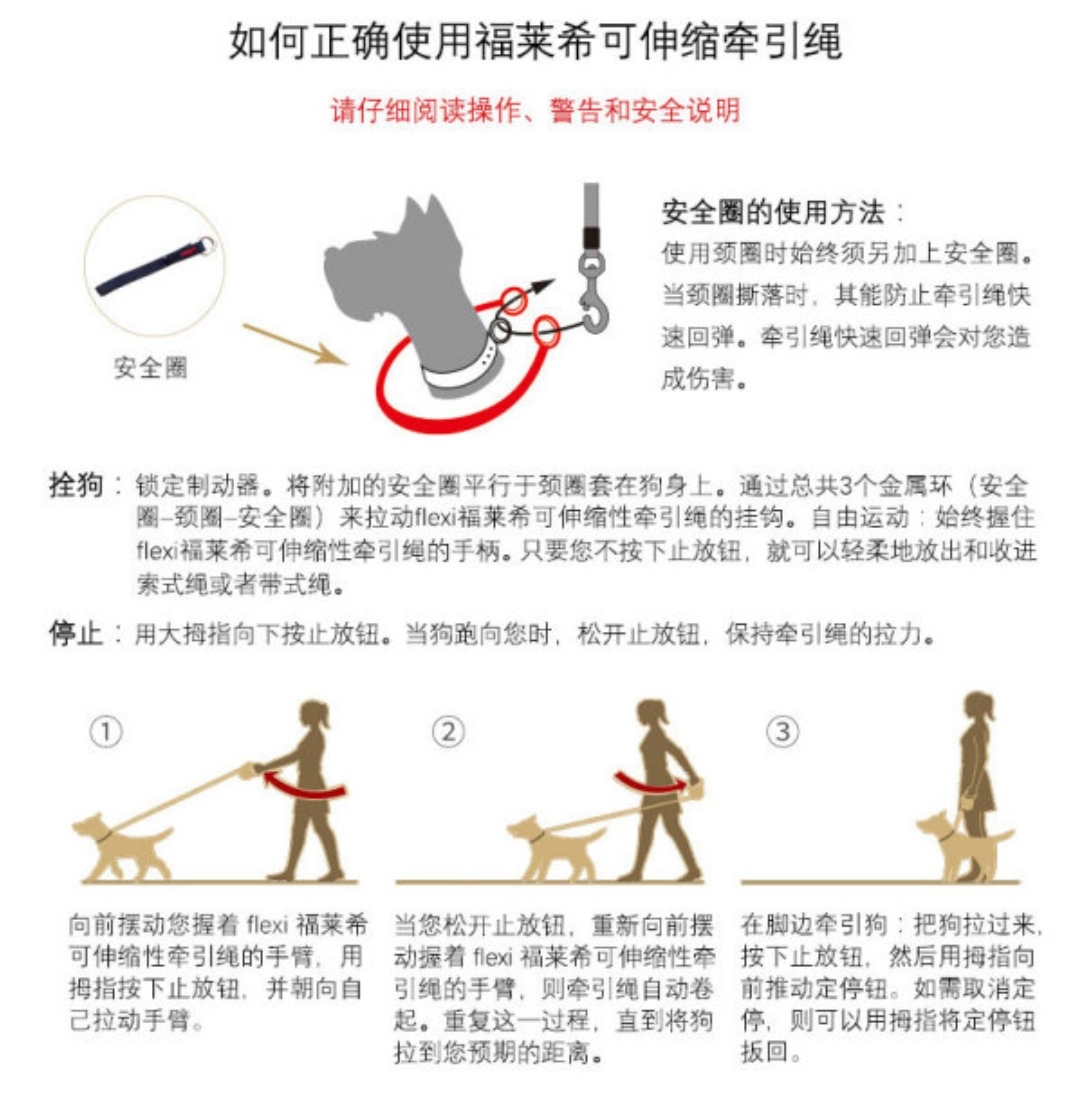 如何正确使用福莱希可伸缩牵引绳

请仔细阅读操作、警告和安全说明

安全圈

安全圈的使用方法：
使用颈圈时始终须另加上安全圈。当颈圈撕落时，其能防止牵引绳快速回弹。牵引绳快速回弹会对您造成伤害。

拴狗：锁定制动器。将附加的安全圈平行于颈圈套在狗身上。通过总共3个金属环（安全圈–颈圈–安全圈）来拉动flexi福莱希可伸缩性牵引绳的挂钩。自由运动：始终握住flexi福莱希可伸缩性牵引绳的手柄。只要您不按下止放钮，就可以轻柔地放出和收进索式绳或者带式绳。

停止：用大拇指向下按止放钮。当狗跑向您时，松开止放钮，保持牵引绳的拉力。

①

向前摆动您握着 flexi 福莱希可伸缩性牵引绳的手臂，用拇指按下止放钮，并朝向自己拉动手臂。

②

当您松开止放钮，重新向前摆动握着 flexi 福莱希可伸缩性牵引绳的手臂，则牵引绳自动卷起。重复这一过程，直到将狗拉到您预期的距离。

③

在脚边牵引狗：把狗拉过来，按下止放钮，然后用拇指向前推动定停钮。如需取消定停，则可以用拇指将定停钮扳回。