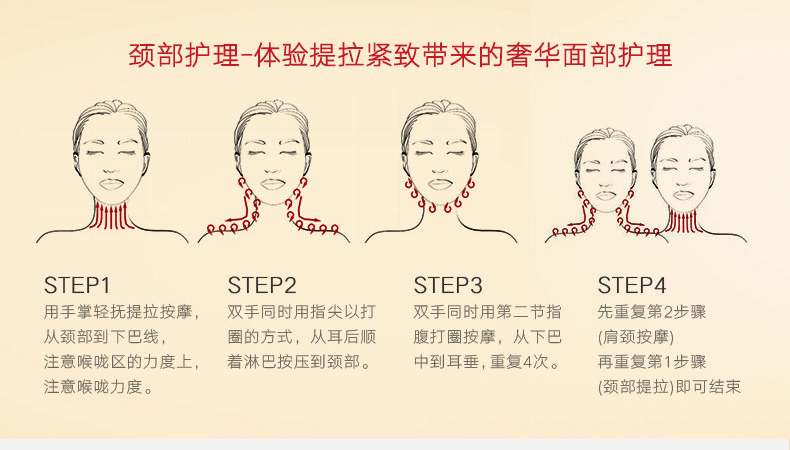 颈部护理-体验提拉紧致带来的奢华面部护理

STEP1
用手掌轻抚提拉按摩，从颈部到下巴线，注意喉咙区的力度上，注意喉咙力度。

STEP2
双手同时用指尖以打圈的方式，从耳后顺着淋巴按压到颈部。

STEP3
双手同时用第二节指腹打圈按摩，从下巴中到耳垂，重复4次。

STEP4
先重复第2步骤
(肩颈按摩)
再重复第1步骤
(颈部提拉)即可结束