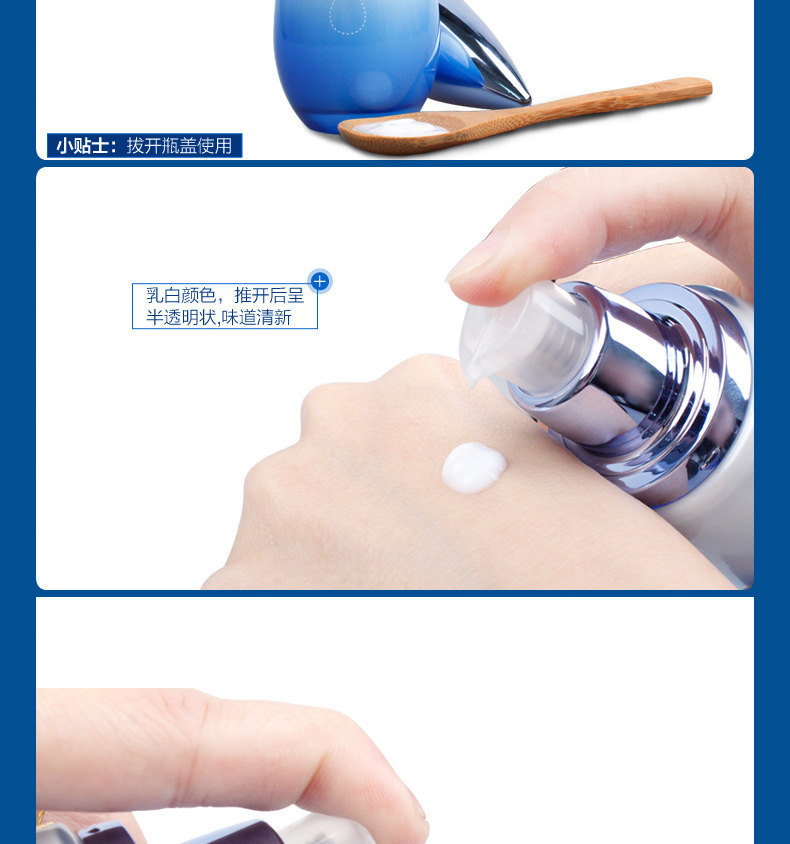 小贴士：拔开瓶盖使用

乳白颜色，推开后呈半透明状,味道清新