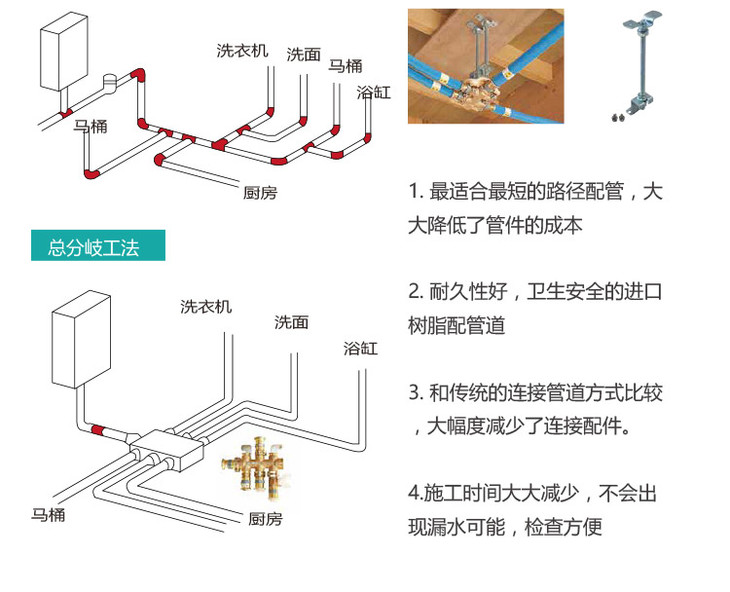 洗衣机
洗面
马桶
浴缸
马桶
厨房

总分岐工法

洗衣机
洗面
浴缸
马桶
厨房

1. 最适合最短的路径配管，大大降低了管件的成本

2. 耐久性好，卫生安全的进口树脂配管道

3. 和传统的连接管道方式比较，大幅度减少了连接配件。

4.施工时间大大减少，不会出现漏水可能，检查方便