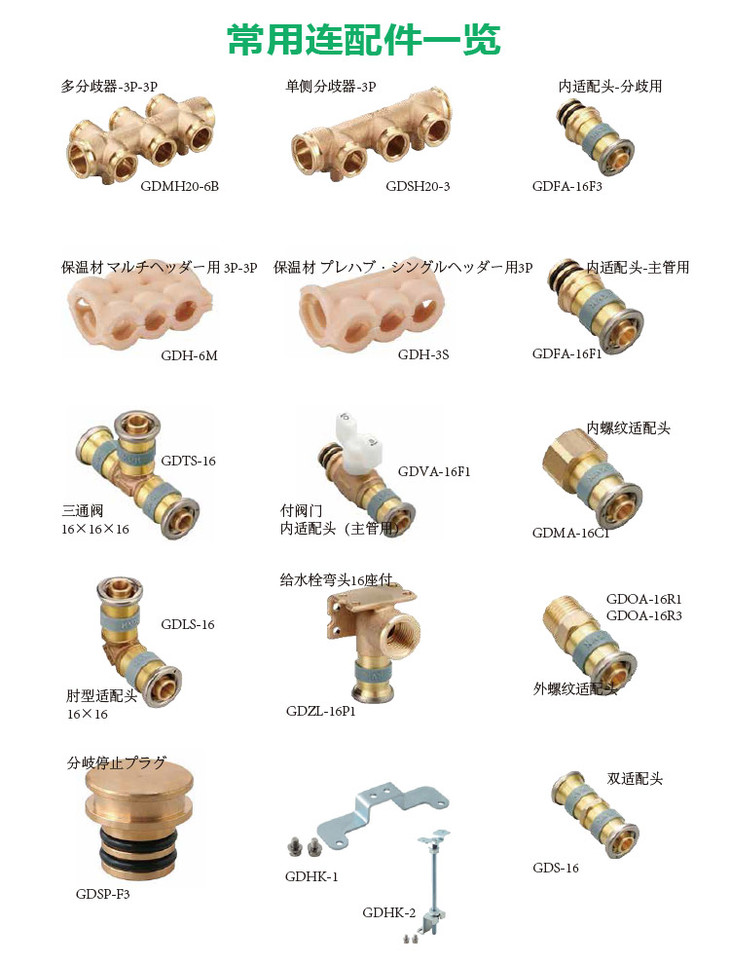 常用连配件一览

多分歧器-3P-3P
GDMH20-6B

单侧分歧器-3P
GDSH20-3

内适配头-分歧用
GDFA-16F3

保温材 マルチヘッダー用 3P-3P
GDH-6M

保温材 プレハブ・シングルヘッダー用3P
GDH-3S

内适配头-主管用
GDFA-16F1

GDTS-16
三通阀
16×16×16

GDVA-16F1
付阀门
内适配头（主管用）

内螺纹适配头
GDMA-16C1

GDLS-16
肘型适配头
16×16

给水栓弯头16座付
GDZL-16P1

GDOA-16R1
GDOA-16R3
外螺纹适配头

分岐停止プラグ
GDSP-F3

GDHK-1

GDHK-2

双适配头
GDS-16