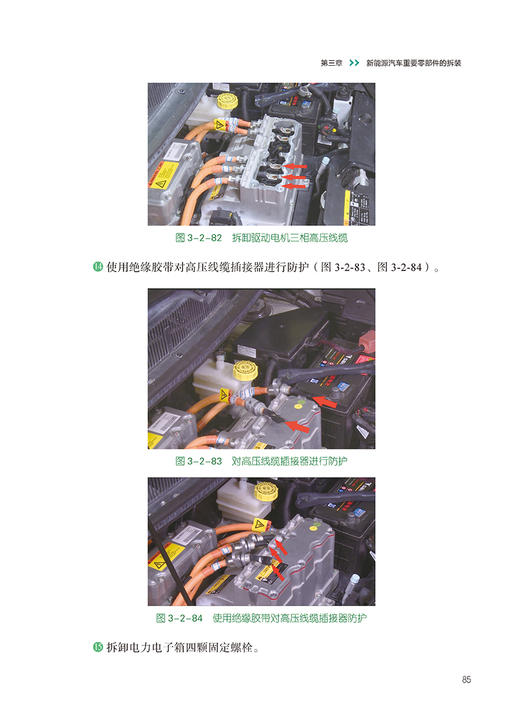 第三章 >> 新能源汽车重要零部件的拆装

图 3-2-82 拆卸驱动电机三相高压线缆

⑭ 使用绝缘胶带对高压线缆插接器进行防护（图 3-2-83、图 3-2-84）。

图 3-2-83 对高压线缆插接器进行防护

图 3-2-84 使用绝缘胶带对高压线缆插接器防护

⑮ 拆卸电力电子箱四颗固定螺栓。

85