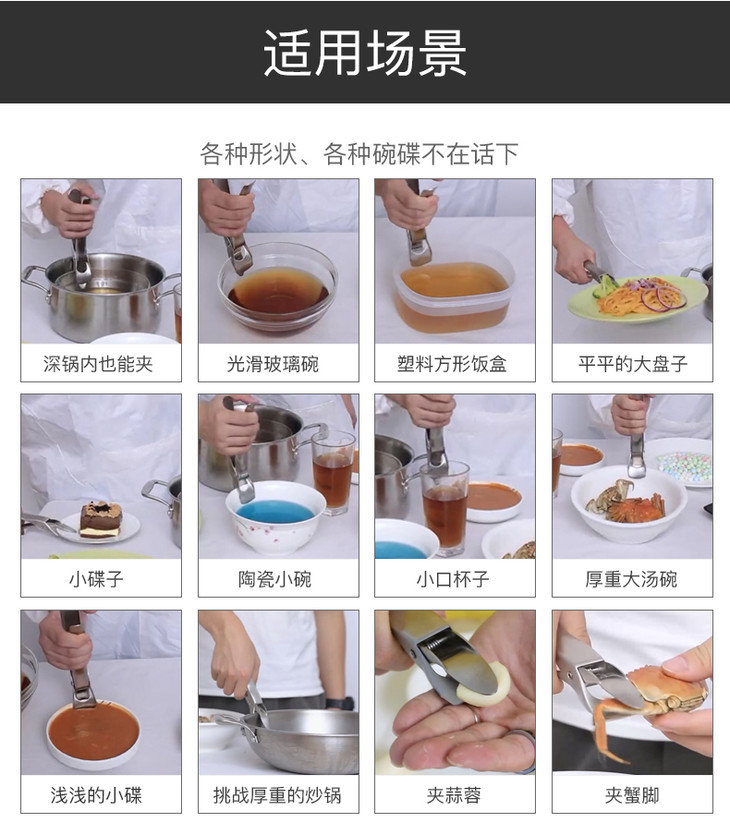 适用场景

各种形状、各种碗碟不在话下

深锅内也能夹

光滑玻璃碗

塑料方形饭盒

平平的大盘子

小碟子

陶瓷小碗

小口杯子

厚重大汤碗

浅浅的小碟

挑战厚重的炒锅

夹蒜蓉

夹蟹脚