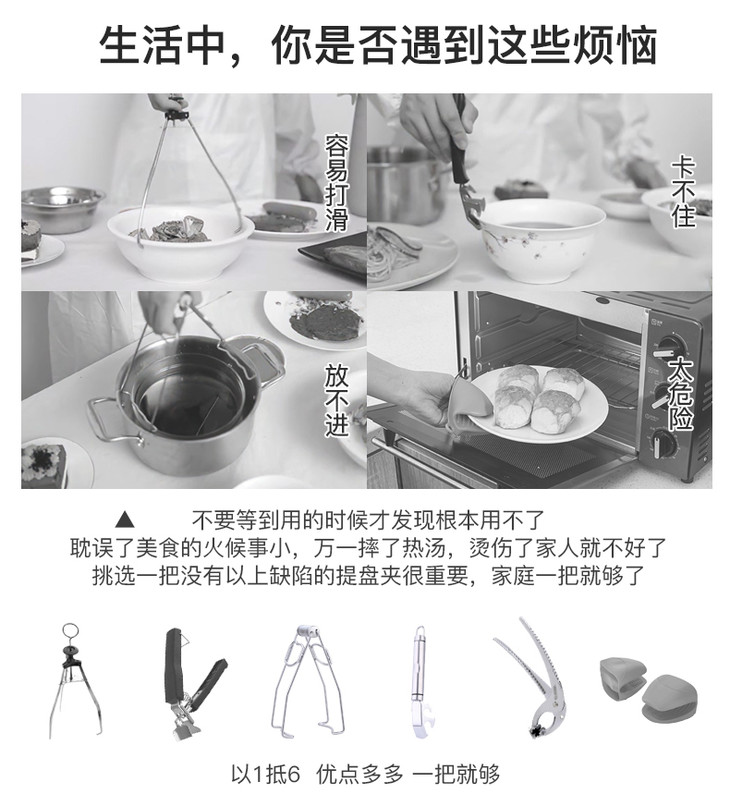 生活中，你是否遇到这些烦恼

容易打滑

卡不住

放不进

太危险

▲ 不要等到用的时候才发现根本用不了
耽误了美食的火候事小，万一摔了热汤，烫伤了家人就不好了
挑选一把没有以上缺陷的提盘夹很重要，家庭一把就够了

以1抵6 优点多多 一把就够