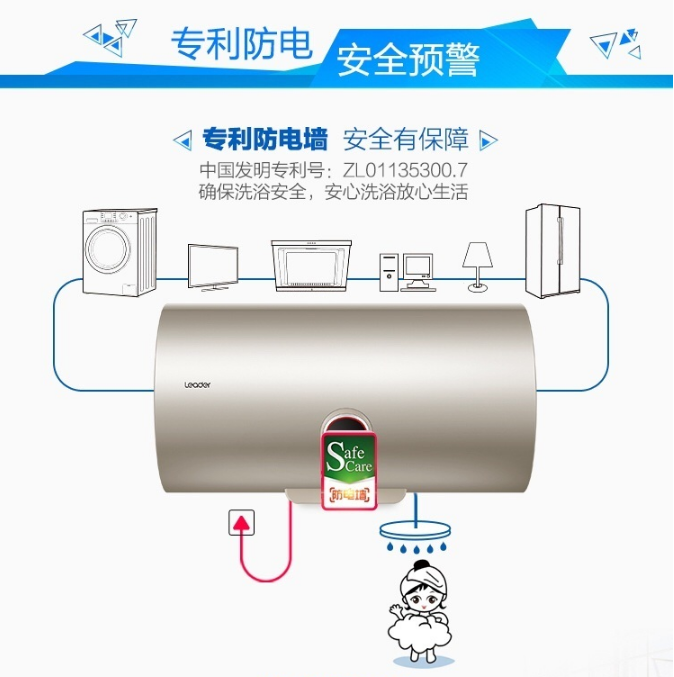 专利防电 安全预警

专利防电墙 安全有保障
中国发明专利号：ZL01135300.7
确保洗浴安全，安心洗浴放心生活

Leader

Safe Care
防电墙