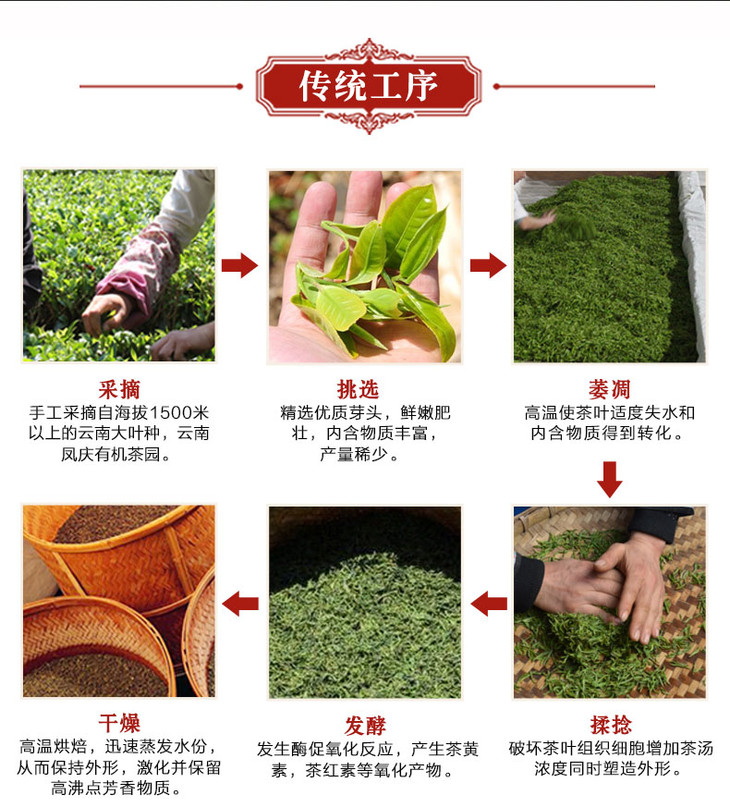 传统工序

采摘
手工采摘自海拔1500米以上的云南大叶种，云南凤庆有机茶园。

挑选
精选优质芽头，鲜嫩肥壮，内含物质丰富，产量稀少。

萎凋
高温使茶叶适度失水和内含物质得到转化。

揉捻
破坏茶叶组织细胞增加茶汤浓度同时塑造外形。

发酵
发生酶促氧化反应，产生茶黄素，茶红素等氧化产物。

干燥
高温烘焙，迅速蒸发水份，从而保持外形，激化并保留高沸点芳香物质。