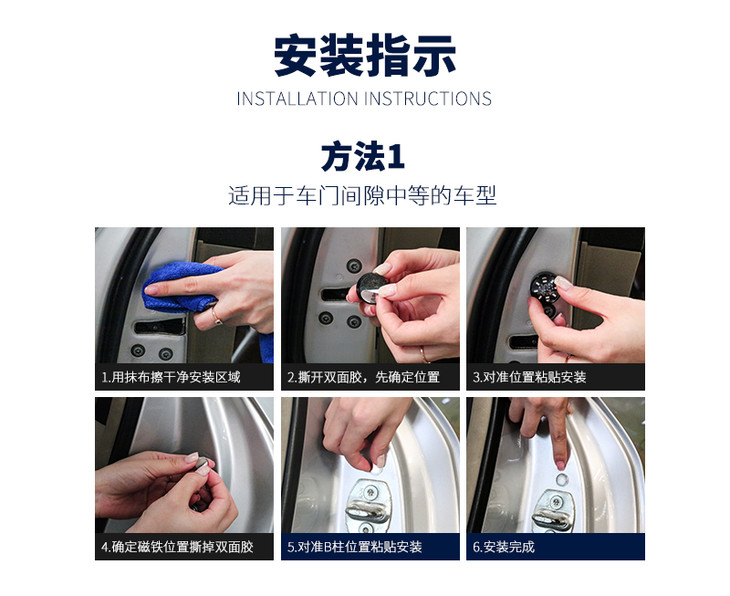 安装指示
INSTALLATION INSTRUCTIONS

方法1
适用于车门间隙中等的车型

1.用抹布擦干净安装区域

2.撕开双面胶，先确定位置

3.对准位置粘贴安装

4.确定磁铁位置撕掉双面胶

5.对准B柱位置粘贴安装

6.安装完成