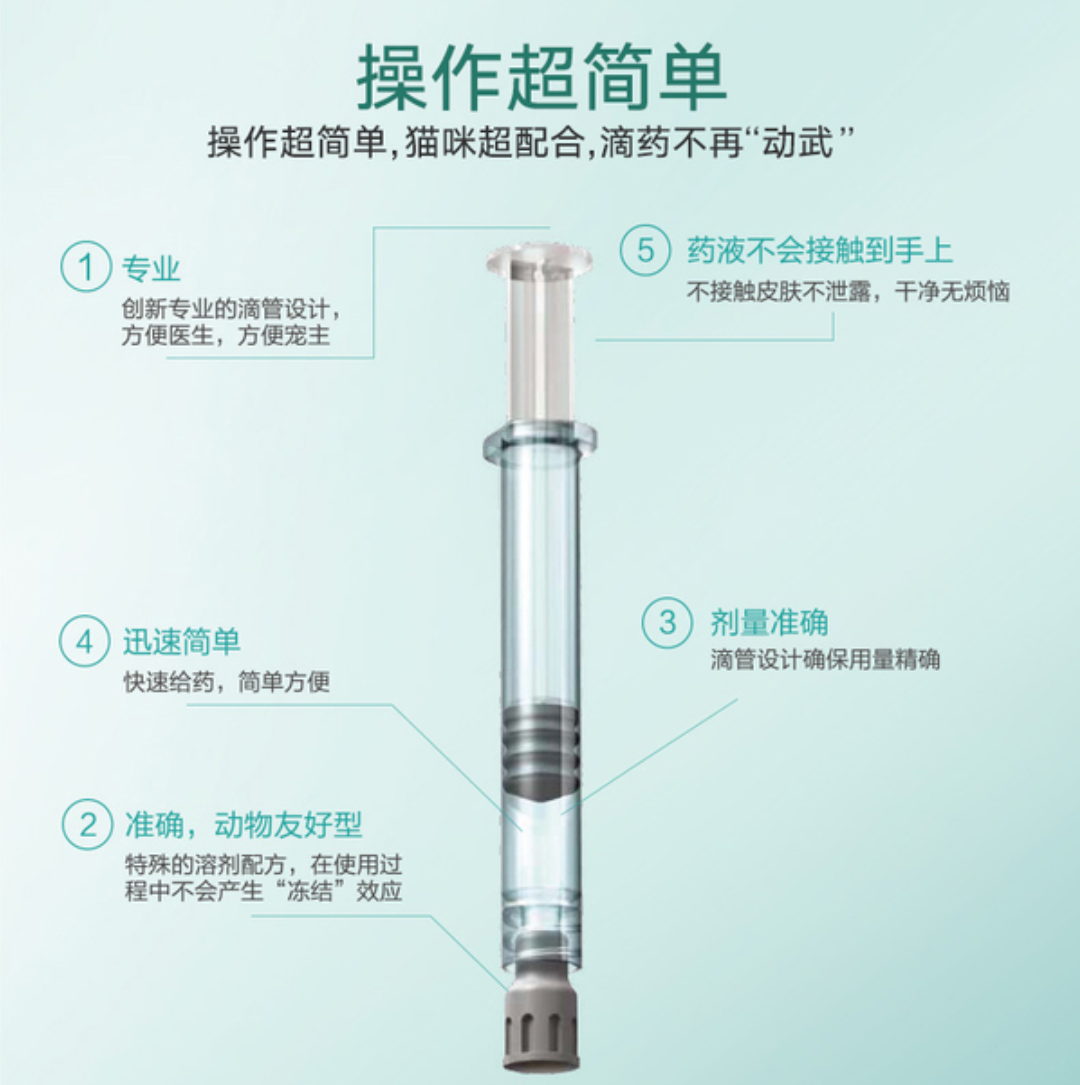 操作超简单

操作超简单,猫咪超配合,滴药不再“动武”

1 专业
创新专业的滴管设计,方便医生,方便宠主

5 药液不会接触到手上
不接触皮肤不泄露,干净无烦恼

4 迅速简单
快速给药,简单方便

3 剂量准确
滴管设计确保用量精确

2 准确,动物友好型
特殊的溶剂配方,在使用过程中不会产生“冻结”效应