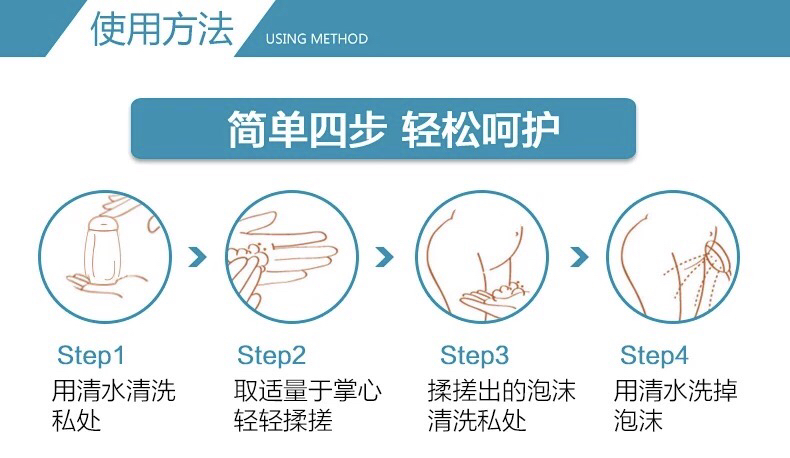 使用方法 USING METHOD

简单四步 轻松呵护

Step1
用清水清洗私处

Step2
取适量于掌心轻轻揉搓

Step3
揉搓出的泡沫清洗私处

Step4
用清水洗掉泡沫