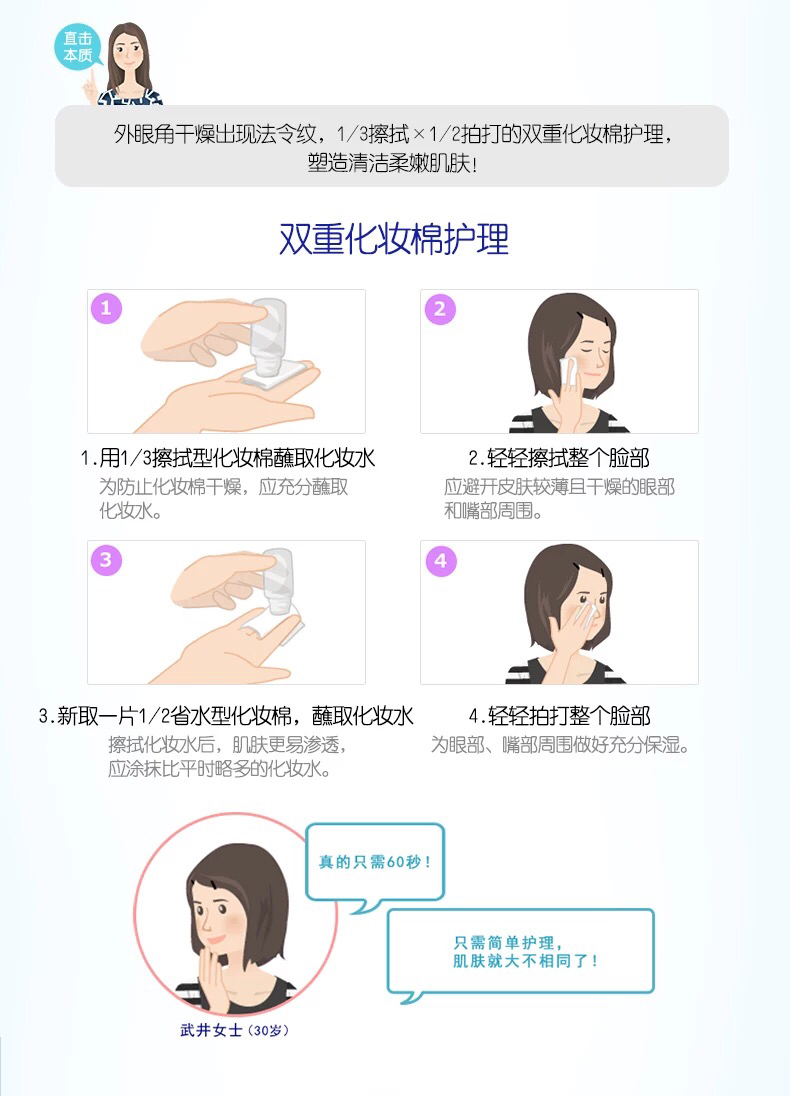 直击本质

外眼角干燥出现法令纹，1/3擦拭×1/2拍打的双重化妆棉护理，塑造清洁柔嫩肌肤！

双重化妆棉护理

1

1.用1/3擦拭型化妆棉蘸取化妆水
为防止化妆棉干燥，应充分蘸取化妆水。

2

2.轻轻擦拭整个脸部
应避开皮肤较薄且干燥的眼部和嘴部周围。

3

3.新取一片1/2省水型化妆棉，蘸取化妆水
擦拭化妆水后，肌肤更易渗透，应涂抹比平时略多的化妆水。

4

4.轻轻拍打整个脸部
为眼部、嘴部周围做好充分保湿。

真的只需60秒！

只需简单护理，肌肤就大不相同了！

武井女士（30岁）