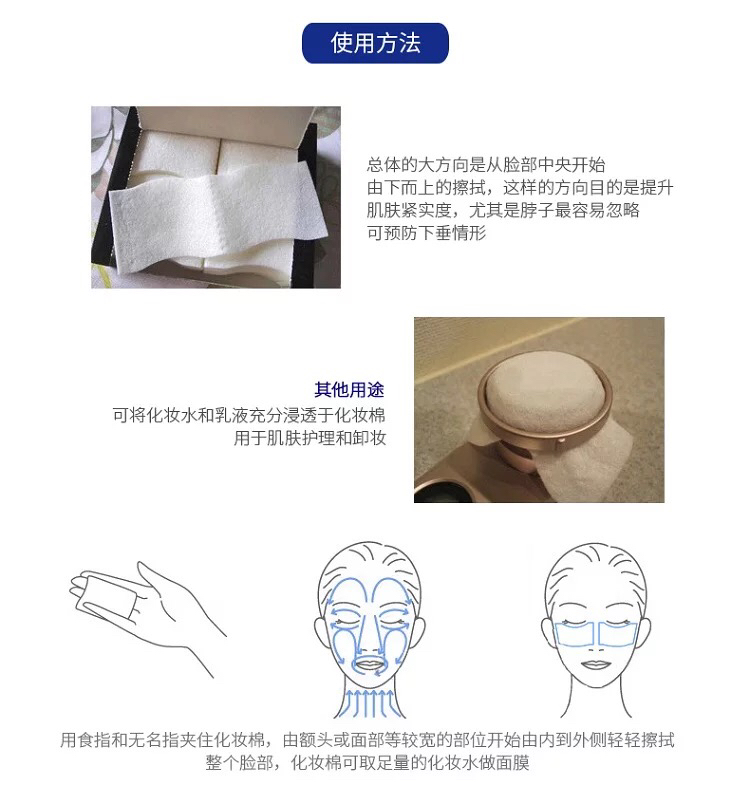 使用方法

总体的大方向是从脸部中央开始
由下而上的擦拭，这样的方向目的是提升
肌肤紧实度，尤其是脖子最容易忽略
可预防下垂情形

其他用途
可将化妆水和乳液充分浸透于化妆棉
用于肌肤护理和卸妆

用食指和无名指夹住化妆棉，由额头或面部等较宽的部位开始由内到外侧轻轻擦拭
整个脸部，化妆棉可取足量的化妆水做面膜