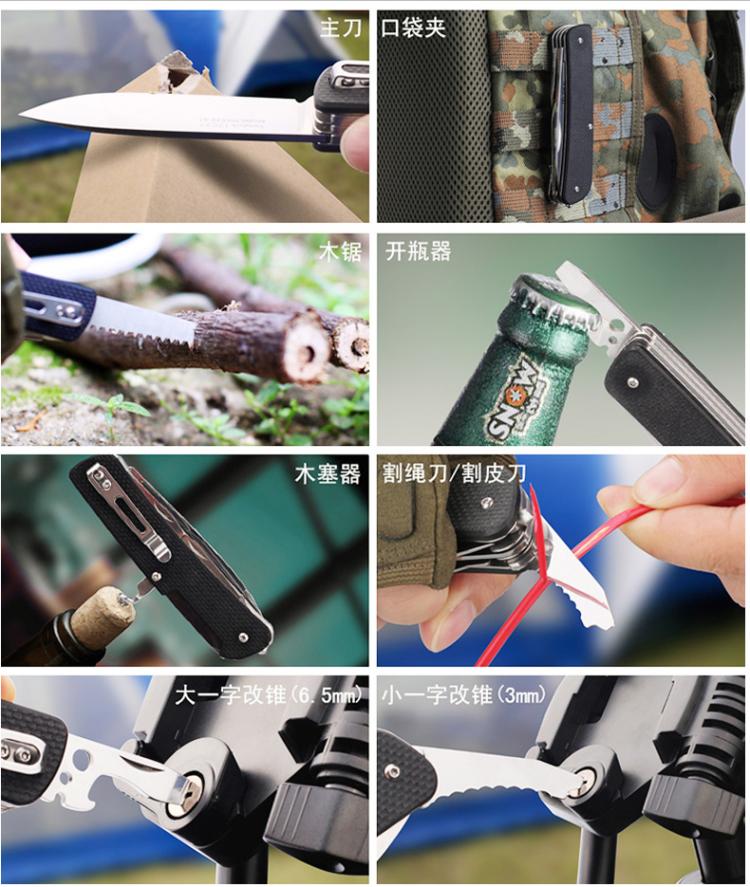 主刀

口袋夹

木锯

开瓶器

SNOW

木塞器

割绳刀/割皮刀

大一字改锥(6.5mm)

小一字改锥(3mm)