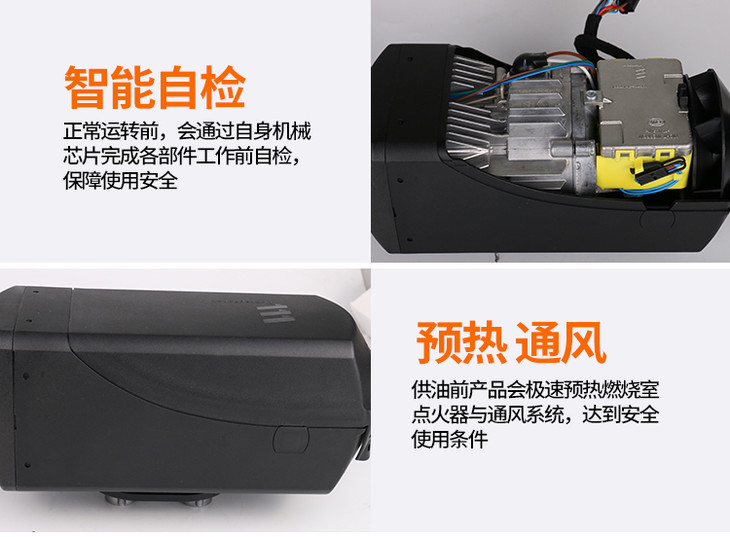 智能自检

正常运转前，会通过自身机械芯片完成各部件工作前自检，保障使用安全

预热 通风

供油前产品会极速预热燃烧室点火器与通风系统，达到安全使用条件