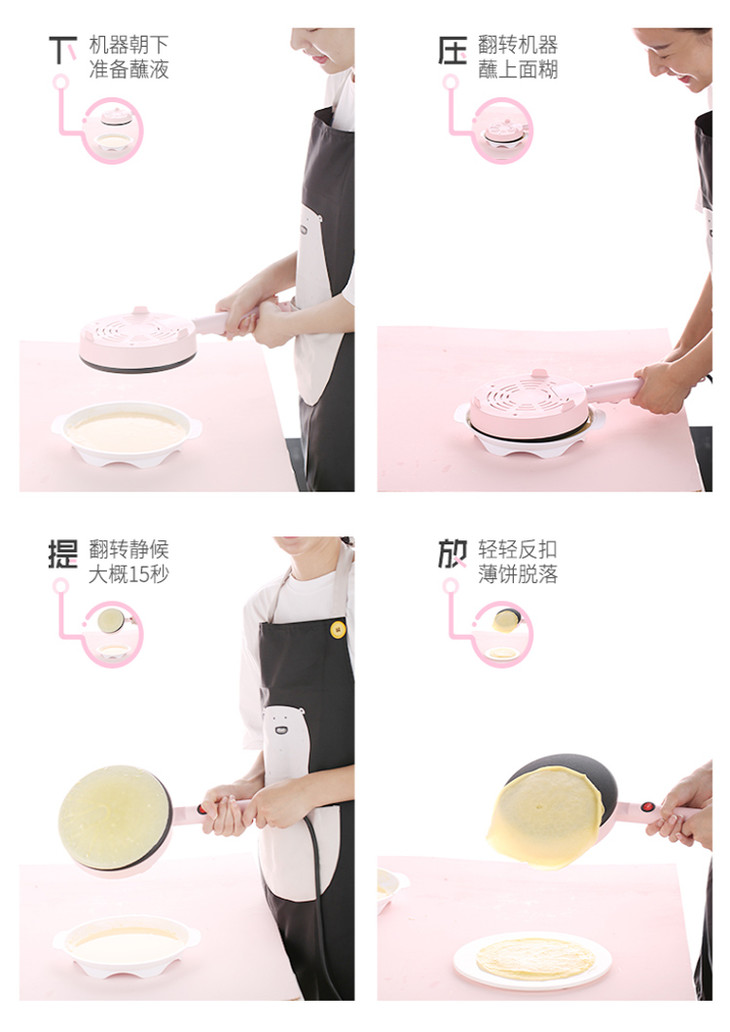 下 机器朝下
准备蘸液

压 翻转机器
蘸上面糊

提 翻转静候
大概15秒

放 轻轻反扣
薄饼脱落