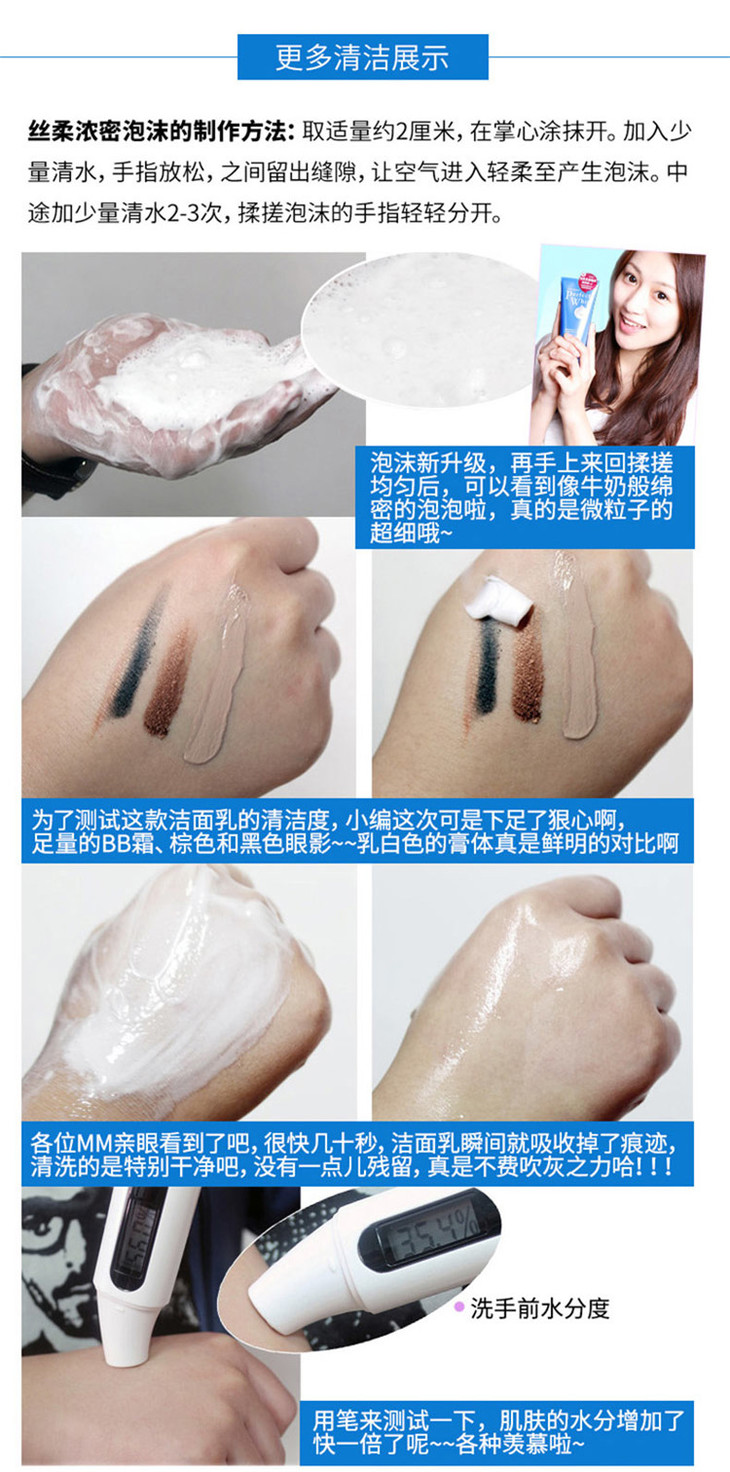 更多清洁展示

丝柔浓密泡沫的制作方法：取适量约2厘米，在掌心涂抹开。加入少量清水，手指放松，之间留出缝隙，让空气进入轻柔至产生泡沫。中途加少量清水2-3次，揉搓泡沫的手指轻轻分开。

Perfect Whip

泡沫新升级，再手上来回揉搓均匀后，可以看到像牛奶般绵密的泡泡啦，真的是微粒子的超细哦~

为了测试这款洁面乳的清洁度，小编这次可是下足了狠心啊，足量的BB霜、棕色和黑色眼影~~乳白色的膏体真是鲜明的对比啊

各位MM亲眼看到了吧，很快几十秒，洁面乳瞬间就吸收掉了痕迹，清洗的是特别干净吧，没有一点儿残留，真是不费吹灰之力哈！！！

35.4%

洗手前水分度

用笔来测试一下，肌肤的水分增加了快一倍了呢~~各种羡慕啦~