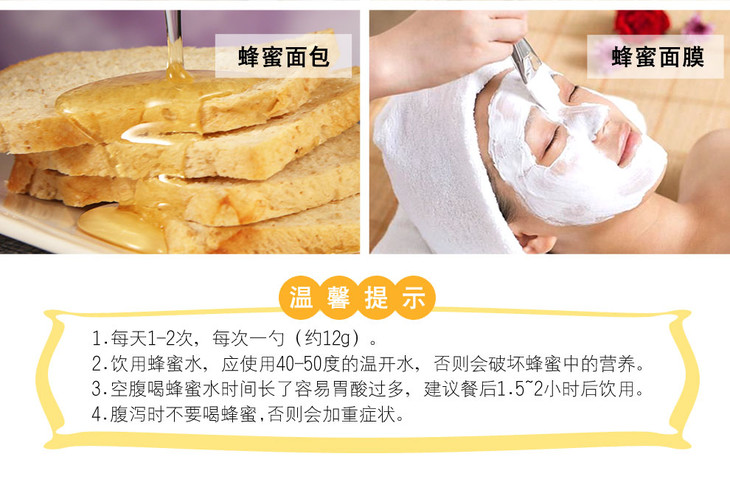 蜂蜜面包

蜂蜜面膜

温馨提示

1.每天1-2次，每次一勺（约12g）。
2.饮用蜂蜜水，应使用40-50度的温开水，否则会破坏蜂蜜中的营养。
3.空腹喝蜂蜜水时间长了容易胃酸过多，建议餐后1.5~2小时后饮用。
4.腹泻时不要喝蜂蜜，否则会加重症状。