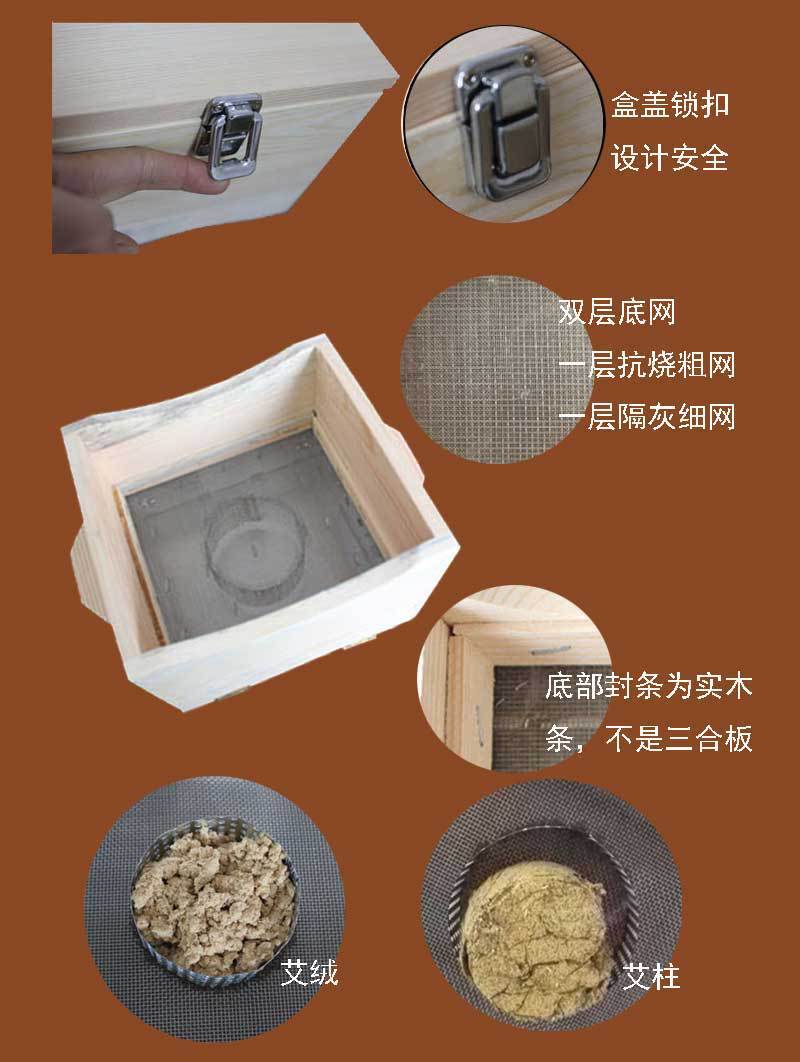 盒盖锁扣
设计安全

双层底网
一层抗烧粗网
一层隔灰细网

底部封条为实木条，不是三合板

艾绒

艾柱