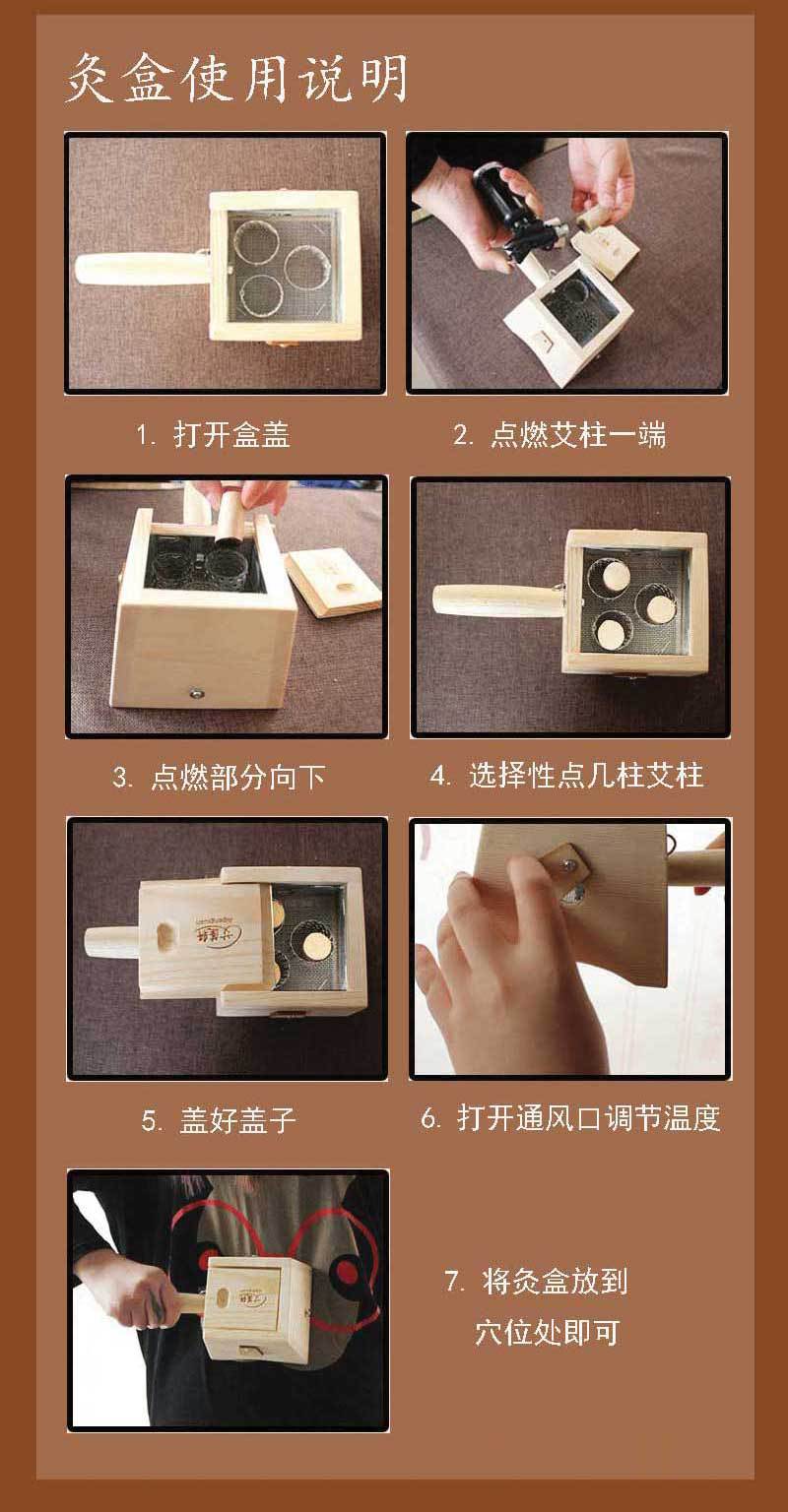 灸盒使用说明

1. 打开盒盖

2. 点燃艾柱一端

3. 点燃部分向下

4. 选择性点几柱艾柱

5. 盖好盖子

6. 打开通风口调节温度

7. 将灸盒放到穴位处即可