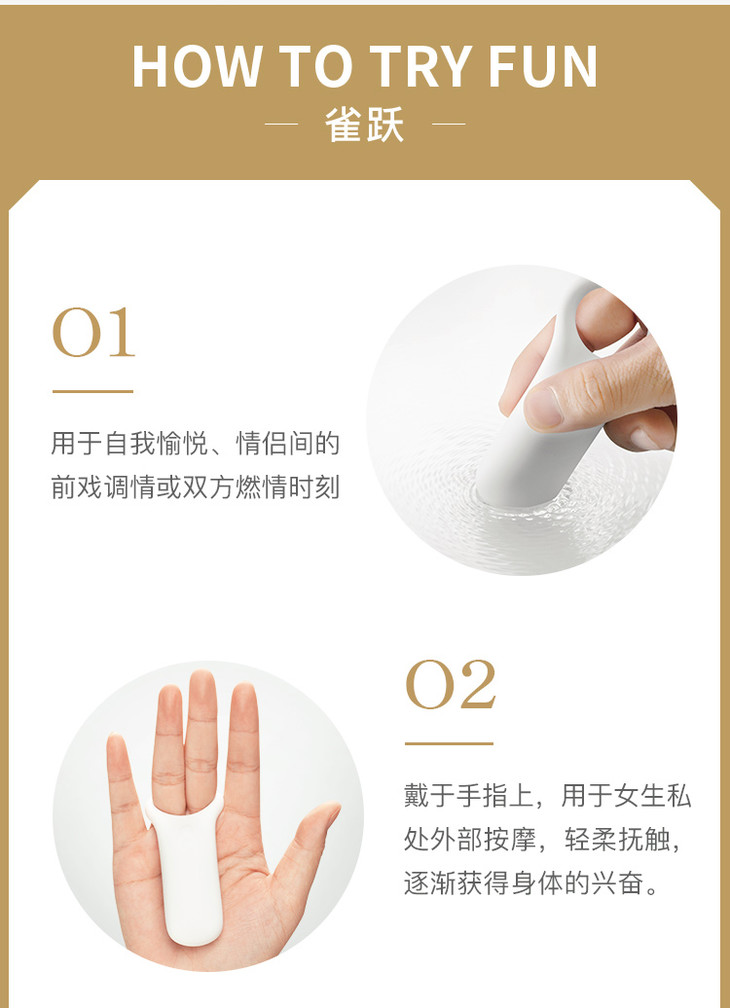 HOW TO TRY FUN
— 雀跃 —

01

用于自我愉悦、情侣间的前戏调情或双方燃情时刻

02

戴于手指上，用于女生私处外部按摩，轻柔抚触，逐渐获得身体的兴奋。