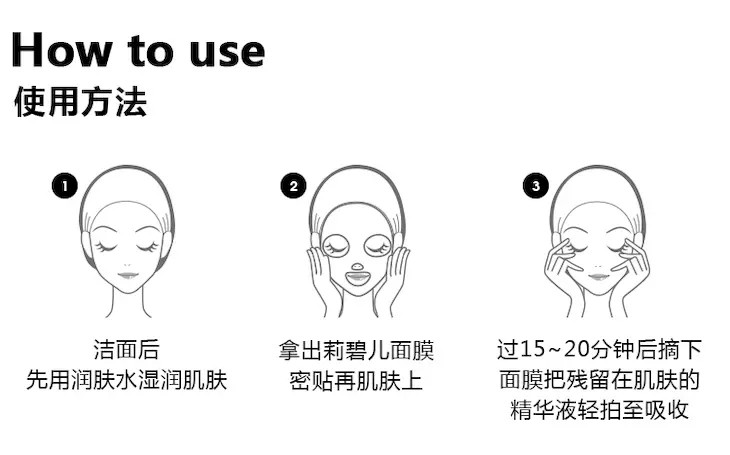 How to use
使用方法

1
洁面后
先用润肤水湿润肌肤

2
拿出莉碧儿面膜
密贴再肌肤上

3
过15~20分钟后摘下
面膜把残留在肌肤的
精华液轻拍至吸收