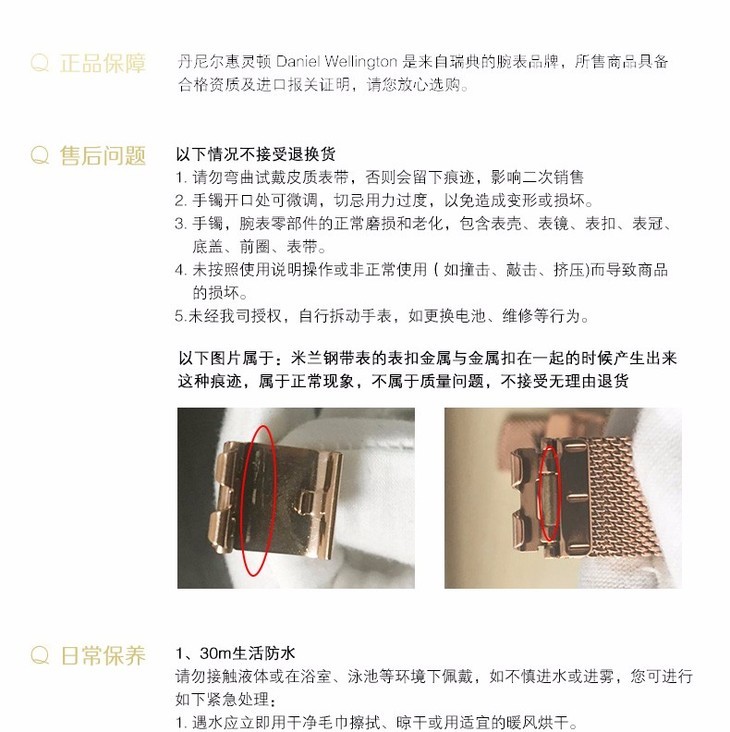 正品保障

丹尼尔惠灵顿 Daniel Wellington 是来自瑞典的腕表品牌，所售商品具备合格资质及进口报关证明，请您放心选购。

售后问题

以下情况不接受退换货
1. 请勿弯曲试戴皮质表带，否则会留下痕迹，影响二次销售
2. 手镯开口处可微调，切忌用力过度，以免造成变形或损坏。
3. 手镯，腕表零部件的正常磨损和老化，包含表壳、表镜、表扣、表冠、底盖、前圈、表带。
4. 未按照使用说明操作或非正常使用（如撞击、敲击、挤压)而导致商品的损坏。
5.未经我司授权，自行拆动手表，如更换电池、维修等行为。

以下图片属于：米兰钢带表的表扣金属与金属扣在一起的时候产生出来这种痕迹，属于正常现象，不属于质量问题，不接受无理由退货

日常保养

1、30m生活防水
请勿接触液体或在浴室、泳池等环境下佩戴，如不慎进水或进雾，您可进行如下紧急处理：
1. 遇水应立即用干净毛巾擦拭、晾干或用适宜的暖风烘干。